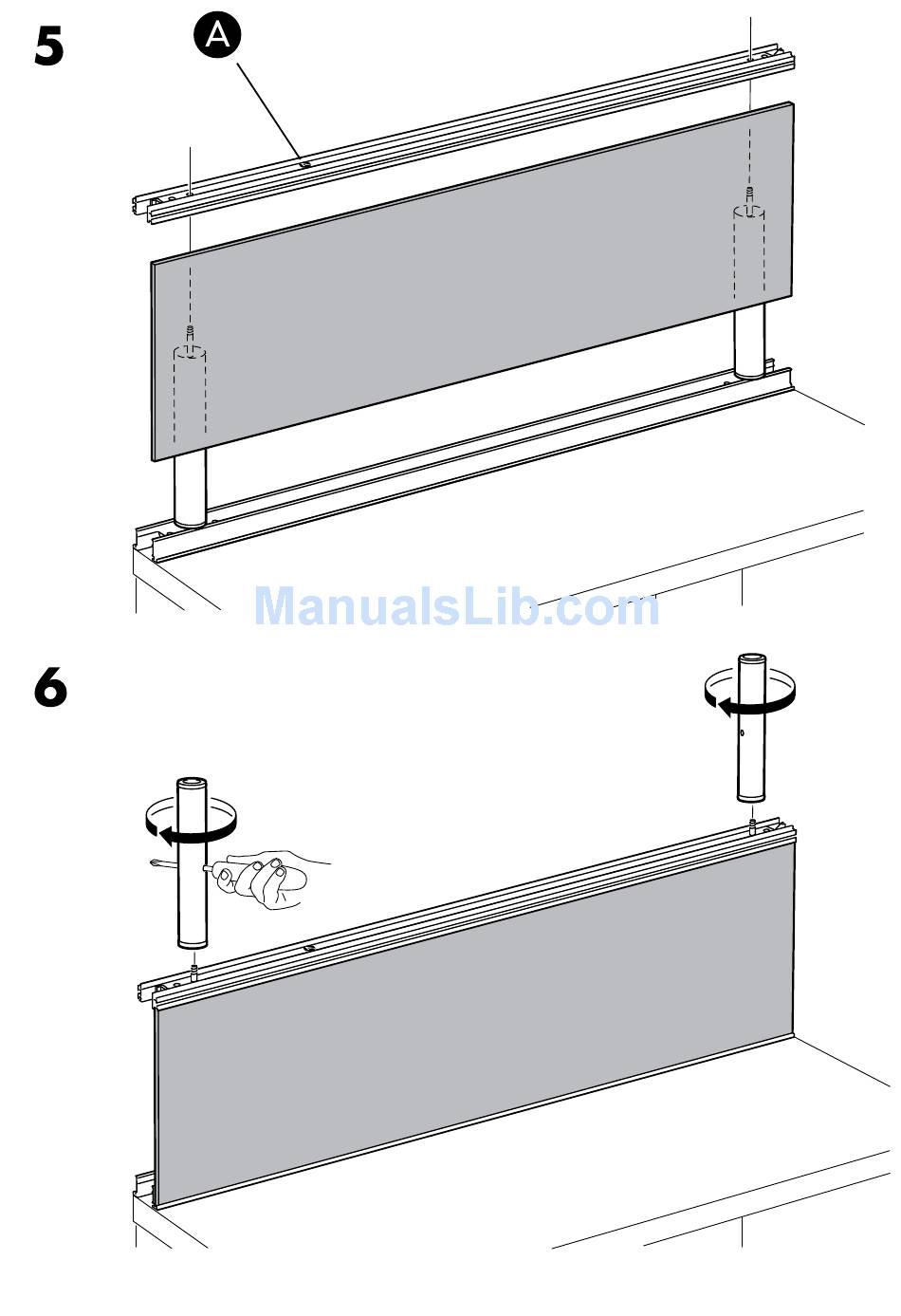 5

A

ManualsLib.com

6