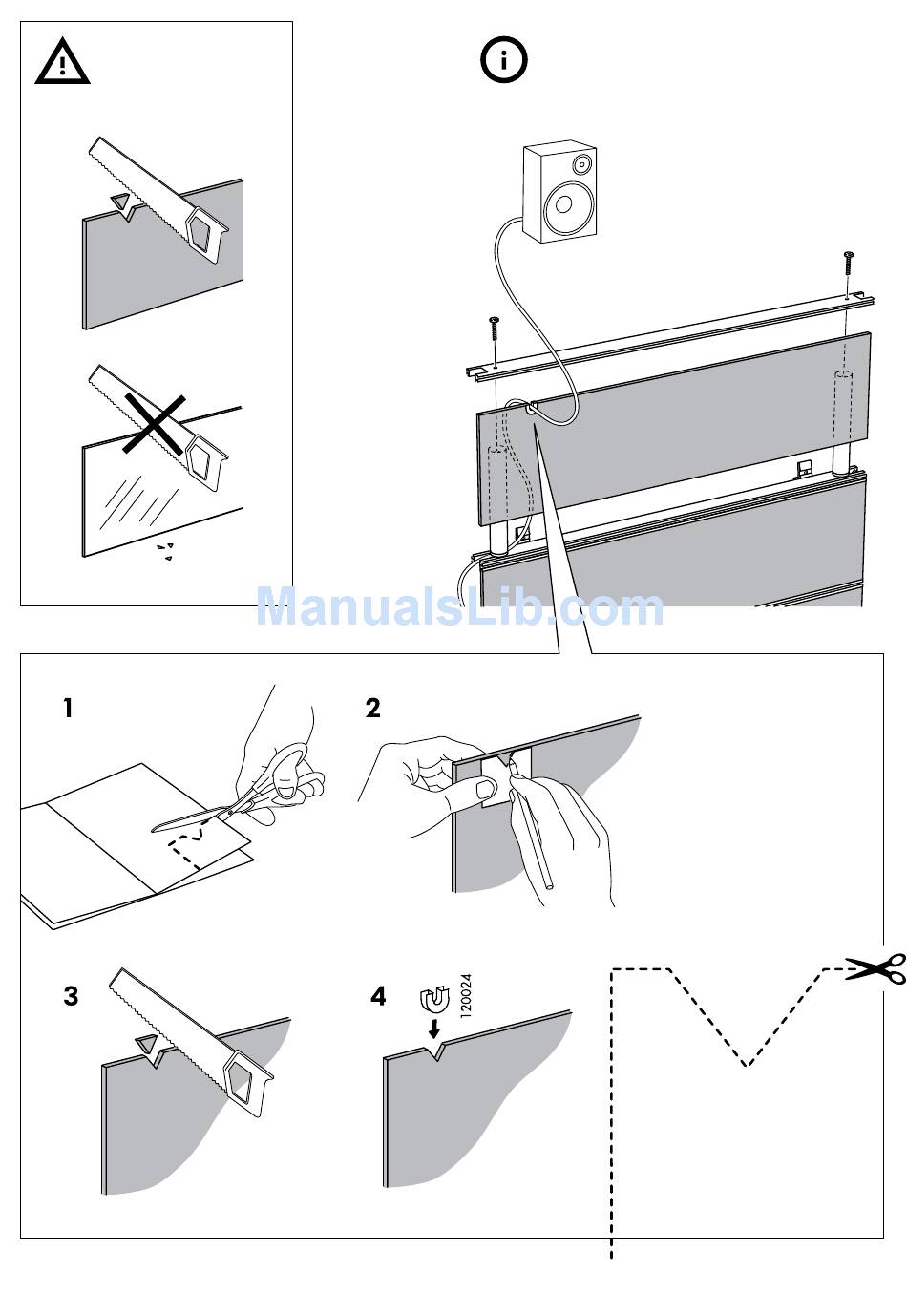 ManualsLib.com

1

2

3

4

120024