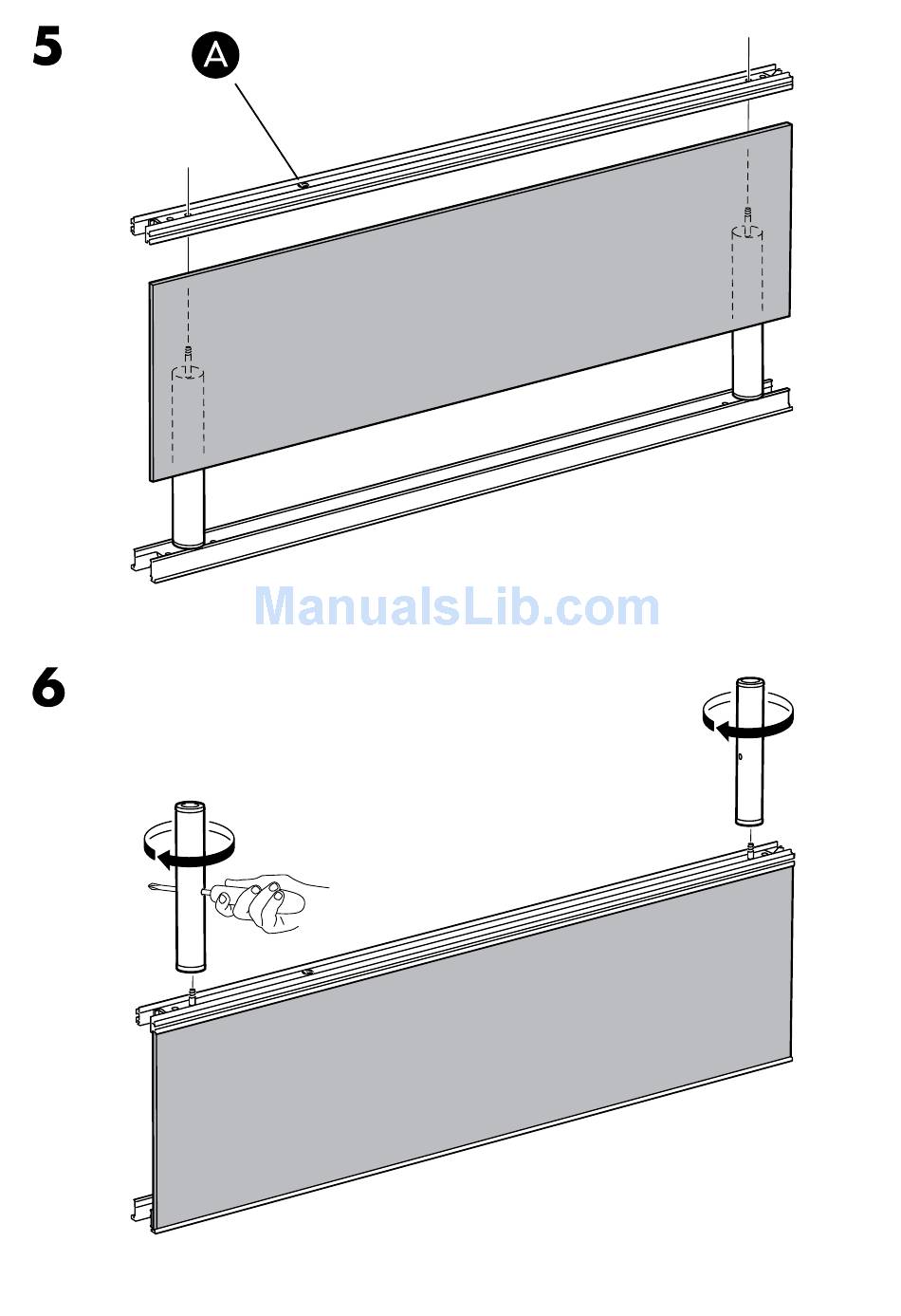 5

A

ManualsLib.com

6