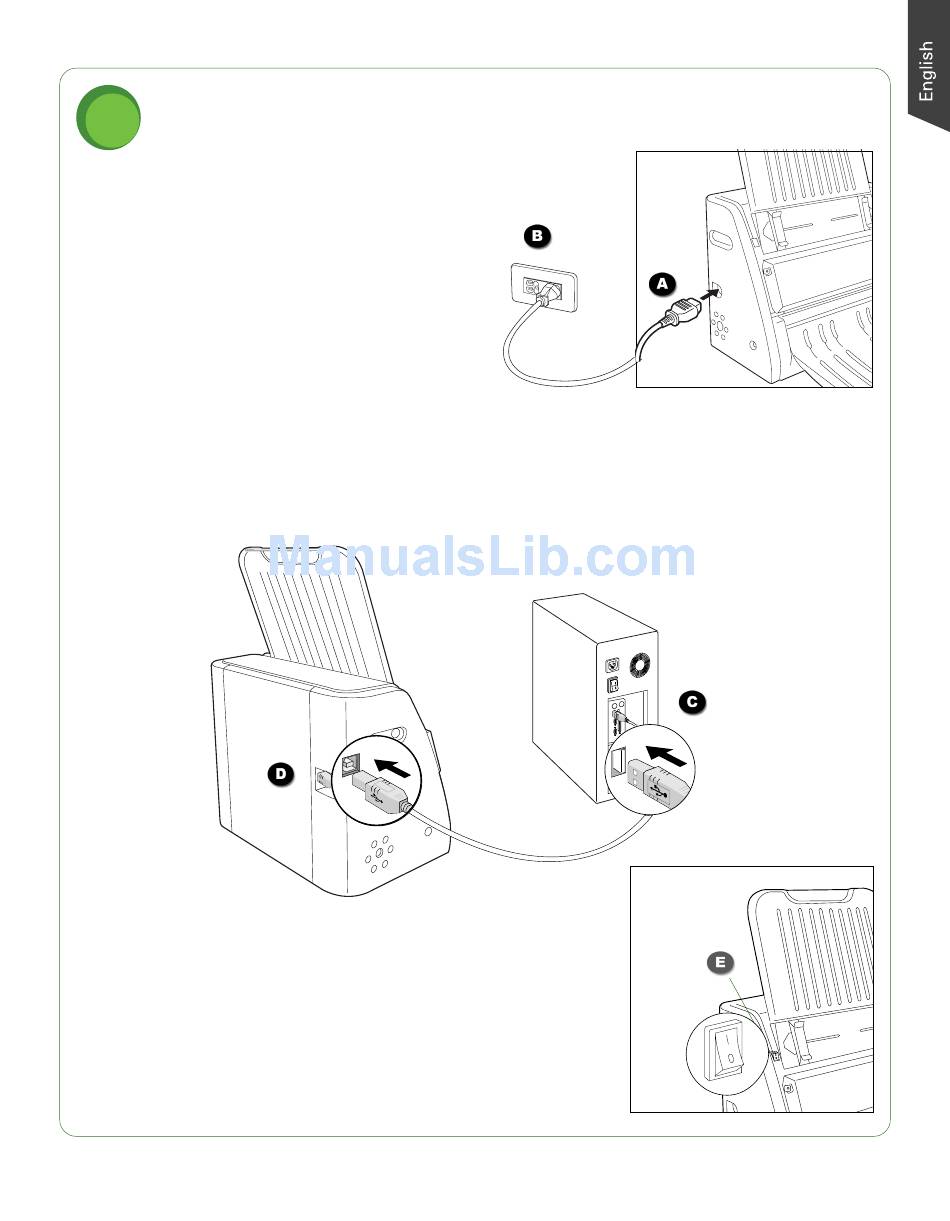 English

B

A

ManualsLib.com

C

D

E