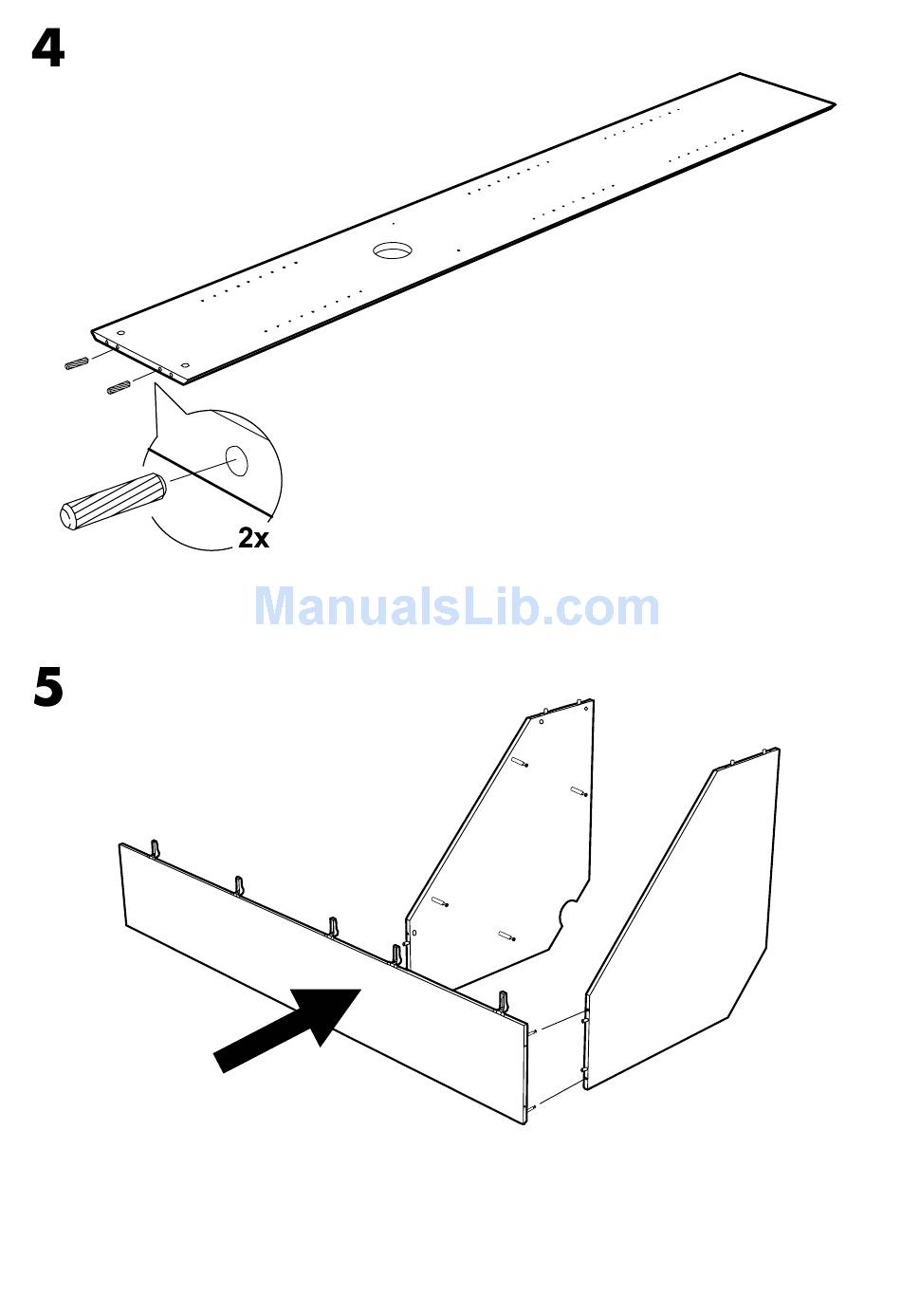 4

2x

ManualsLib.com

5