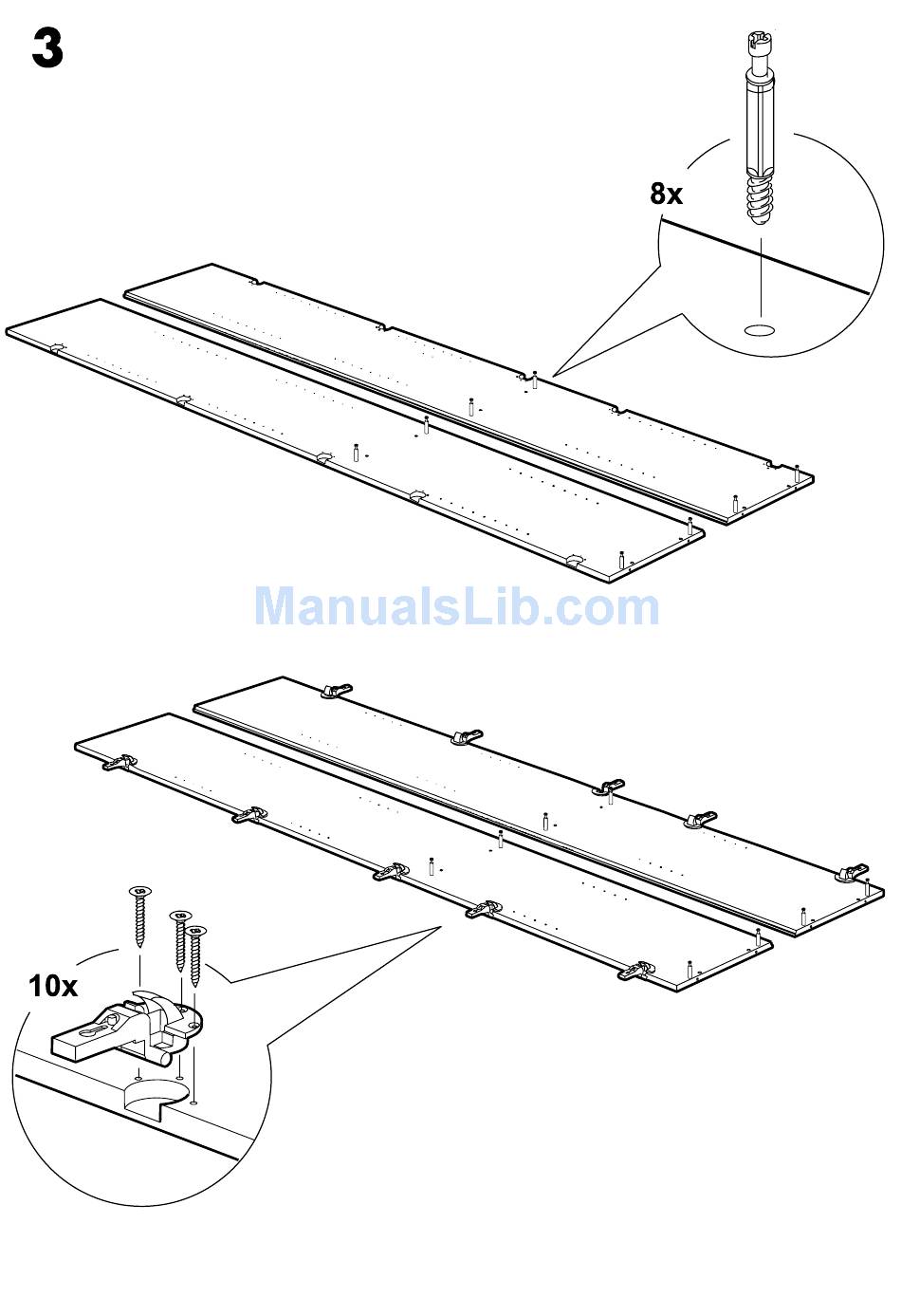 3

8x

ManualsLib.com

10x