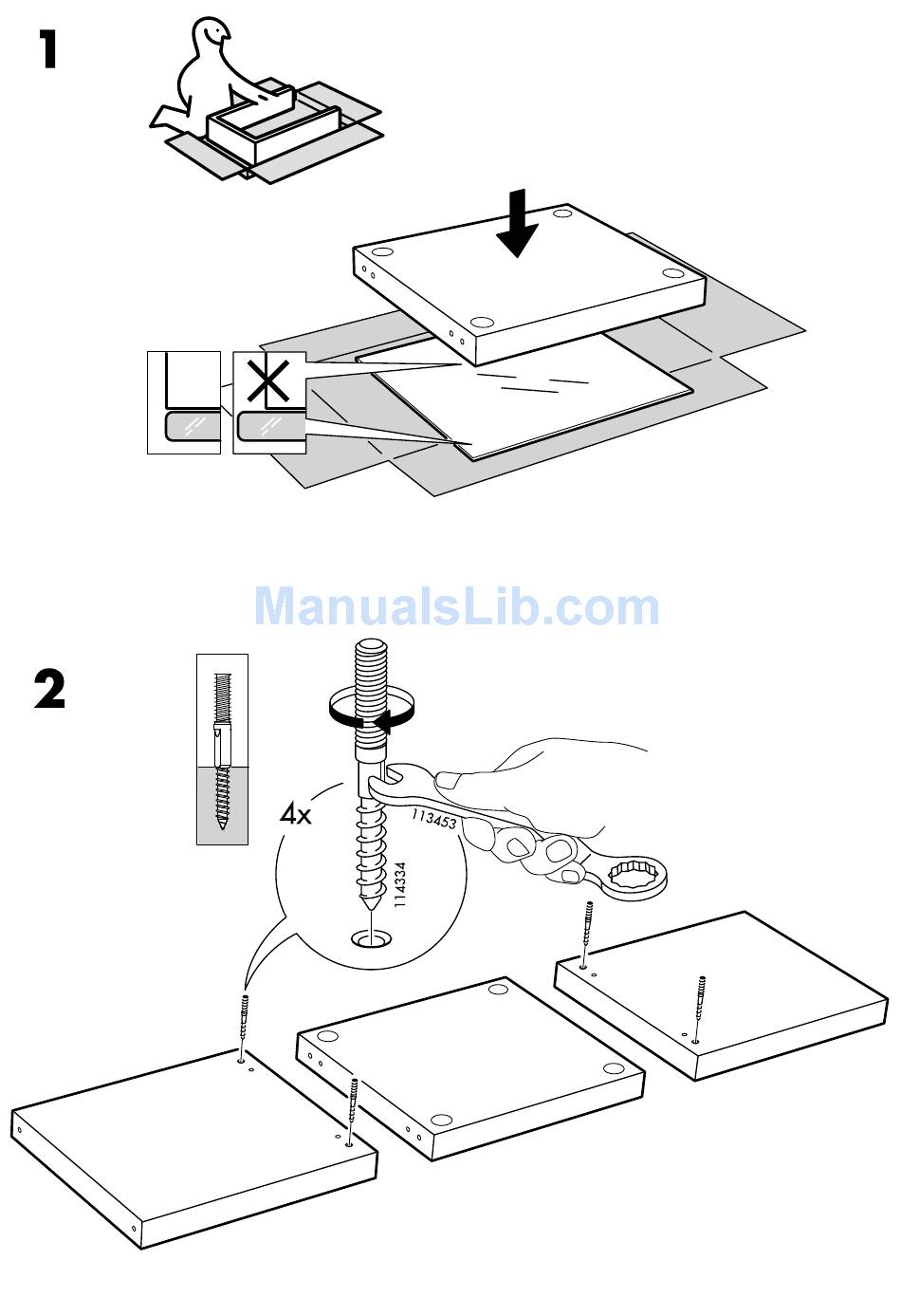 1

ManualsLib.com

2

4x

113453

114334