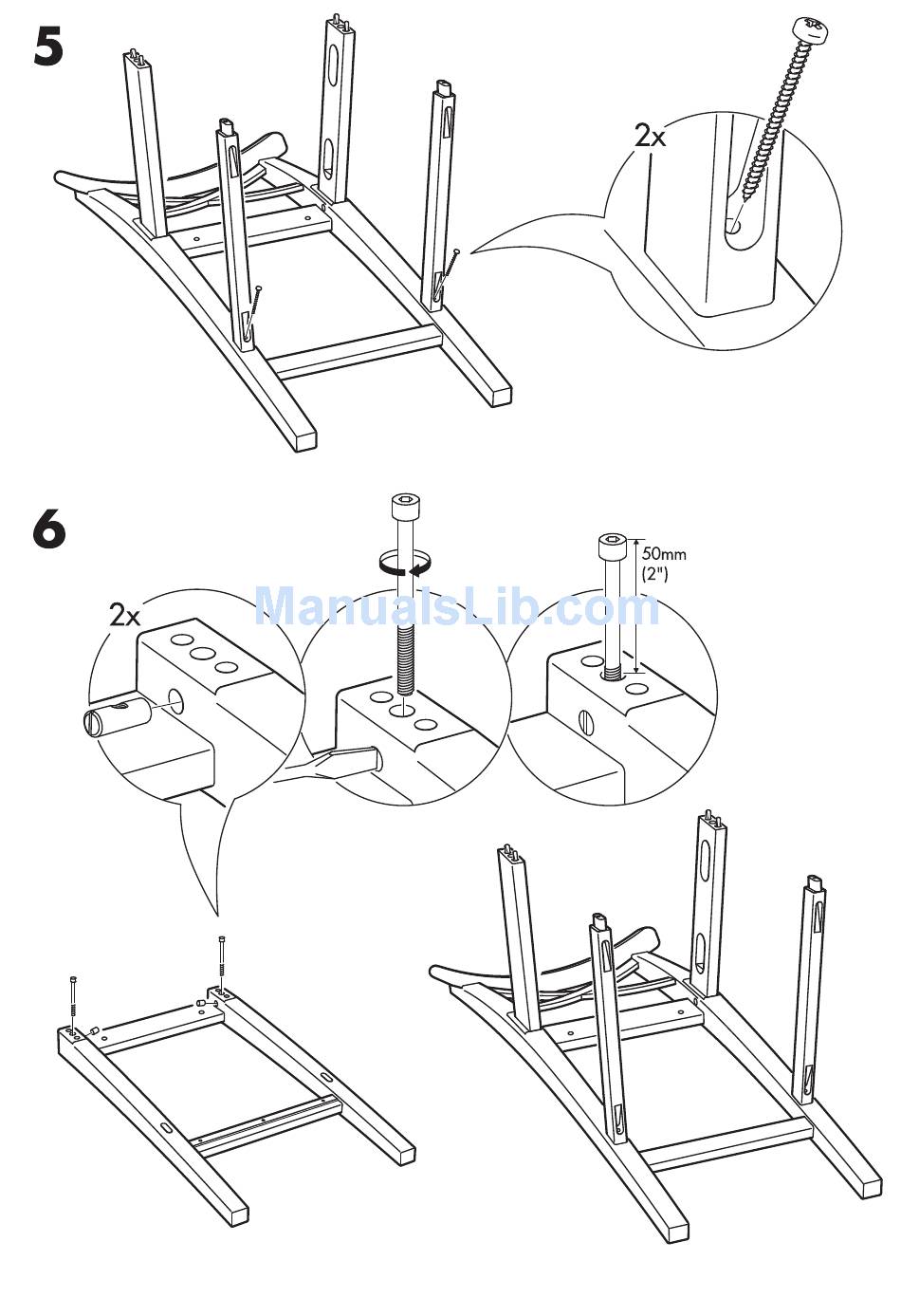 5

2x

6

2x

50mm
(2")

ManualsLib.com