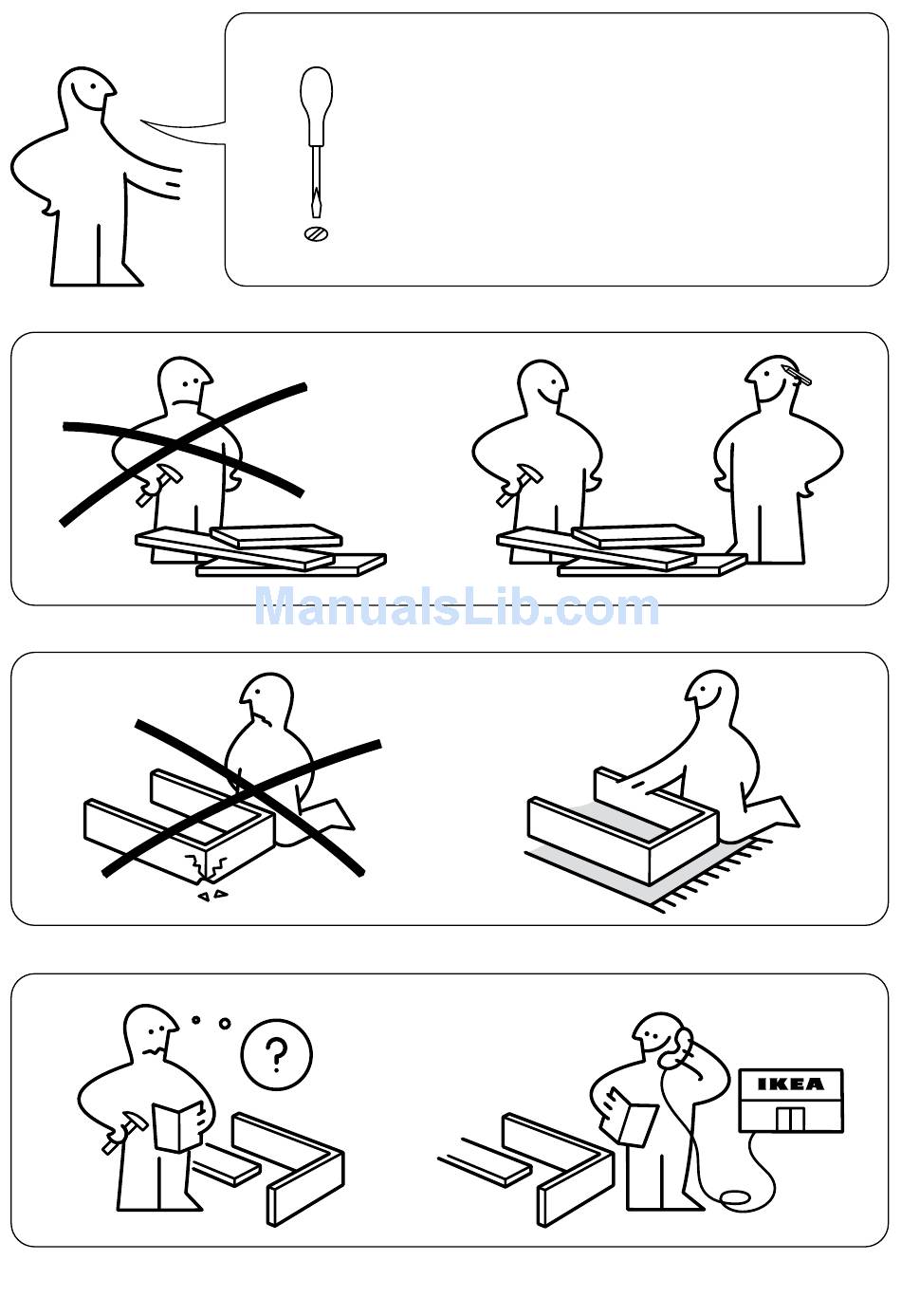 ManualsLib.com

?

IKEA