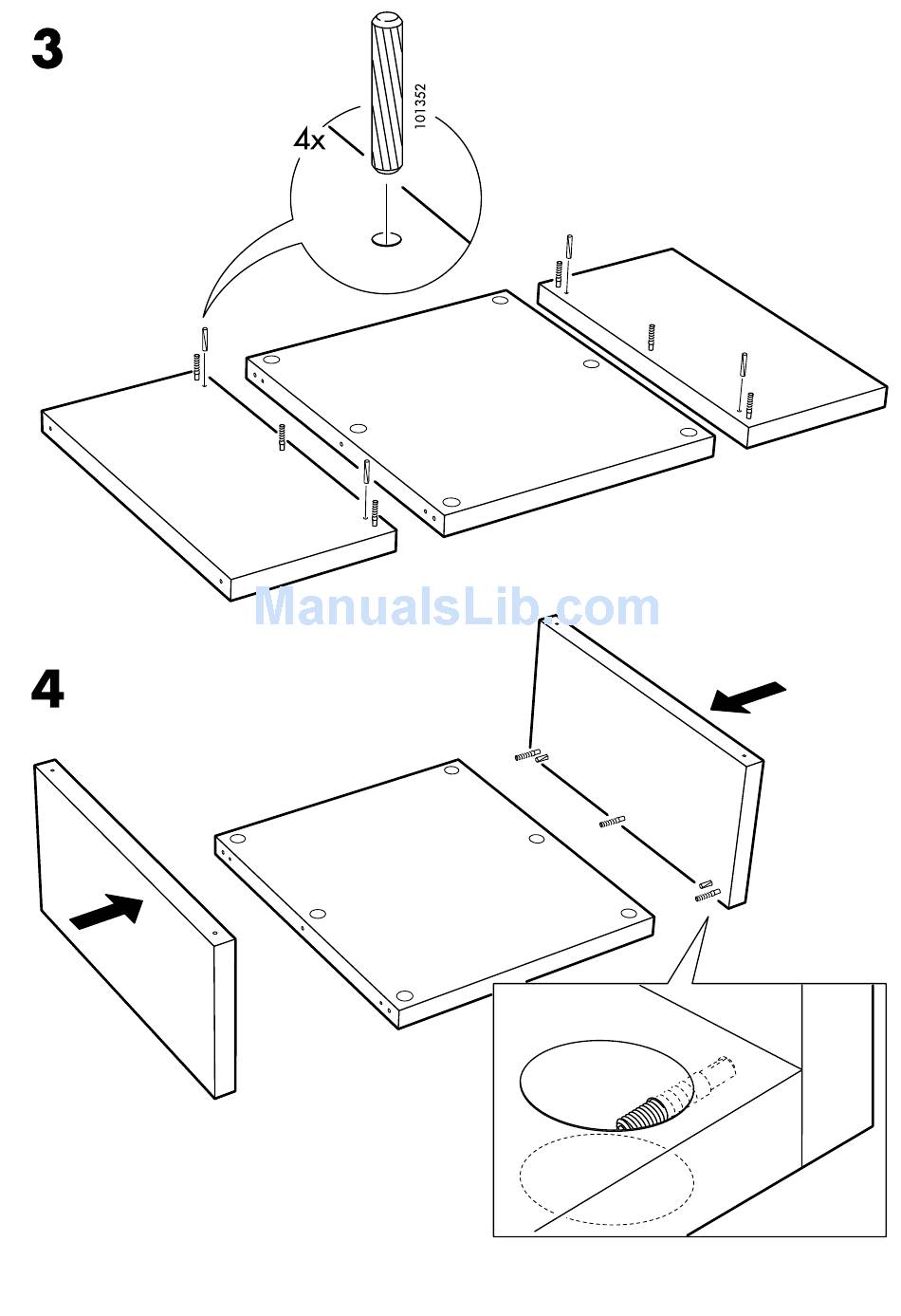 3

4x

101352

ManualsLib.com

4