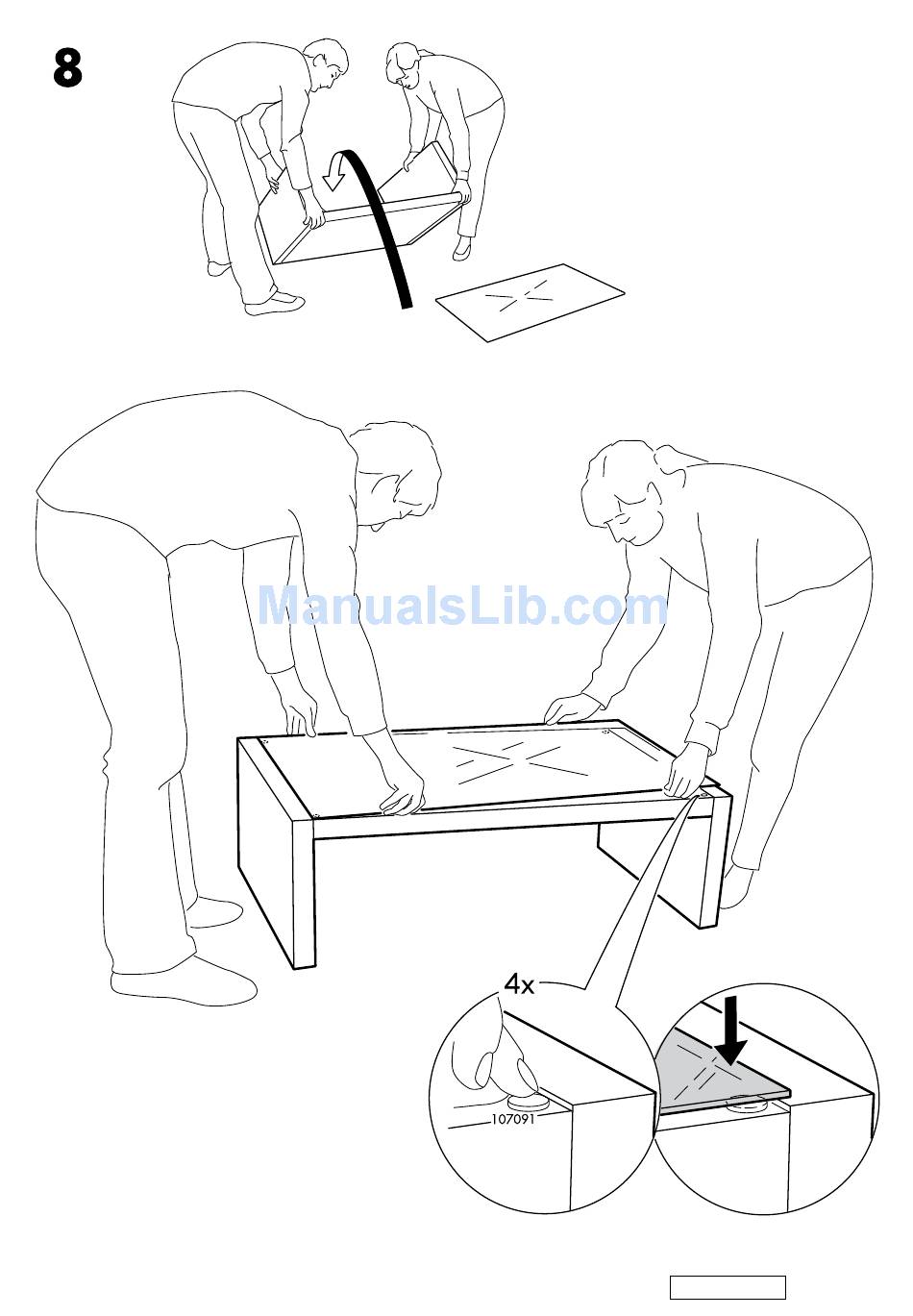 8

ManualsLib.com

4x

107091