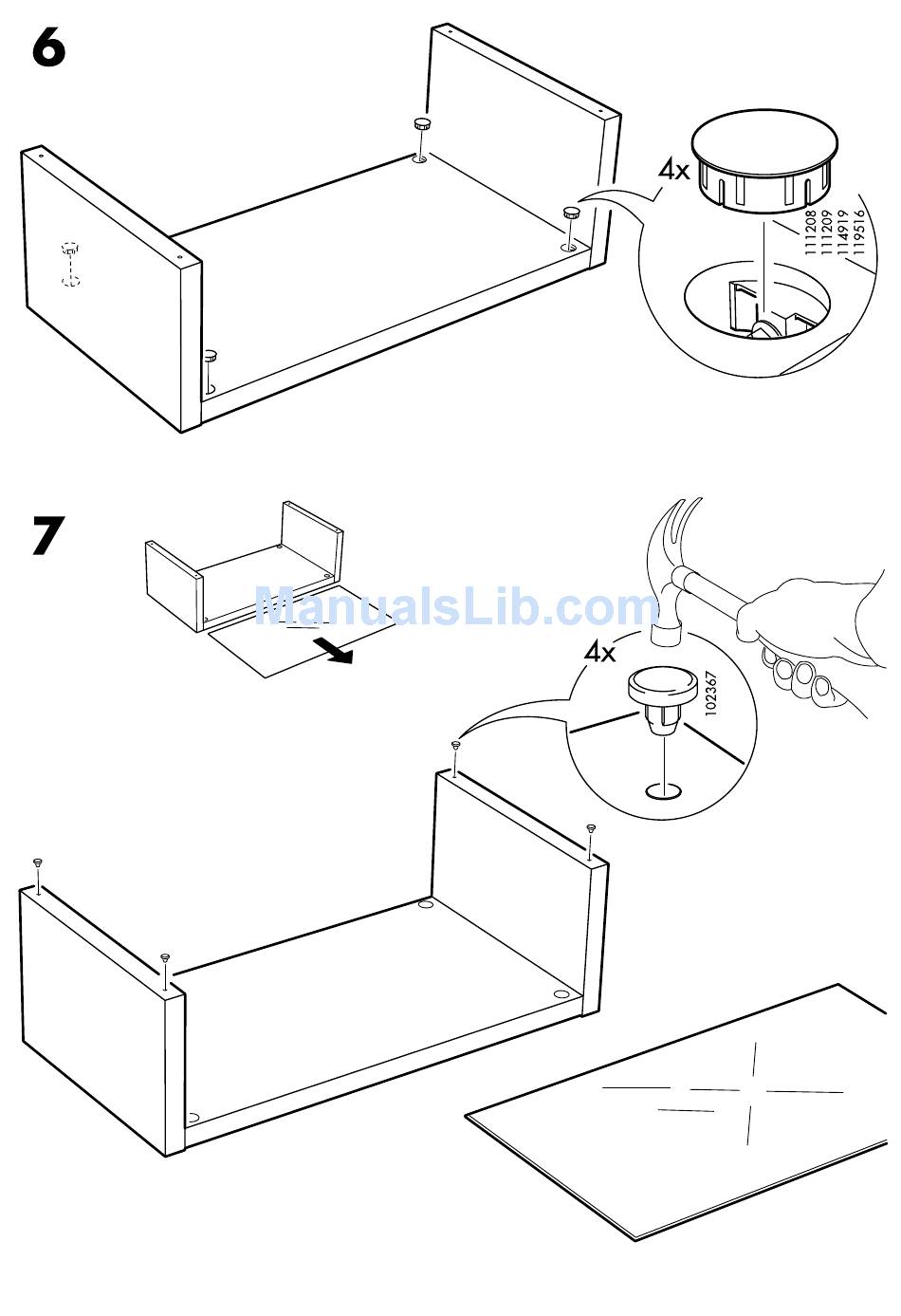 6

4x

111208
111209
114919
119516

7

ManualsLib.com

4x

102367