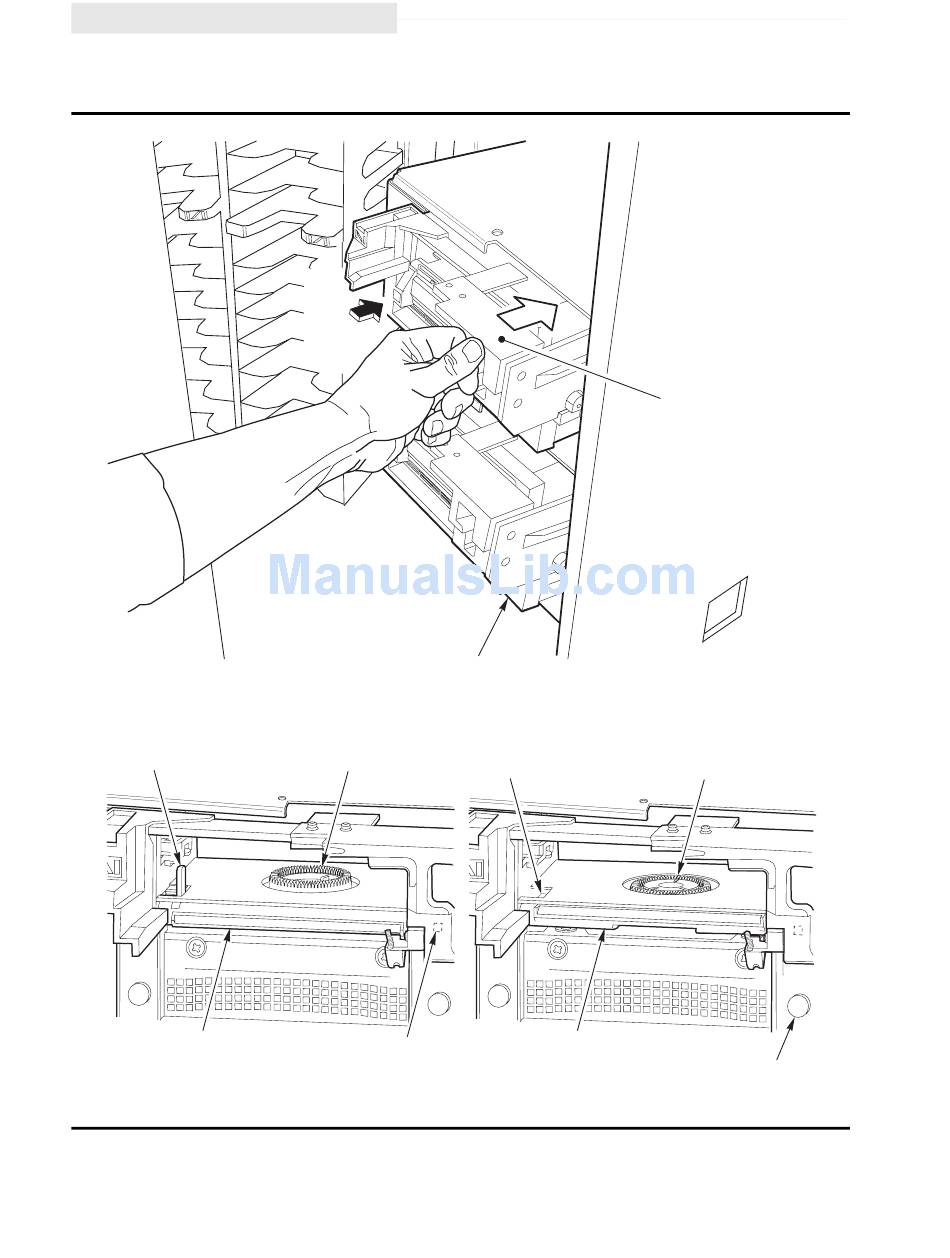 ManualsLib.com