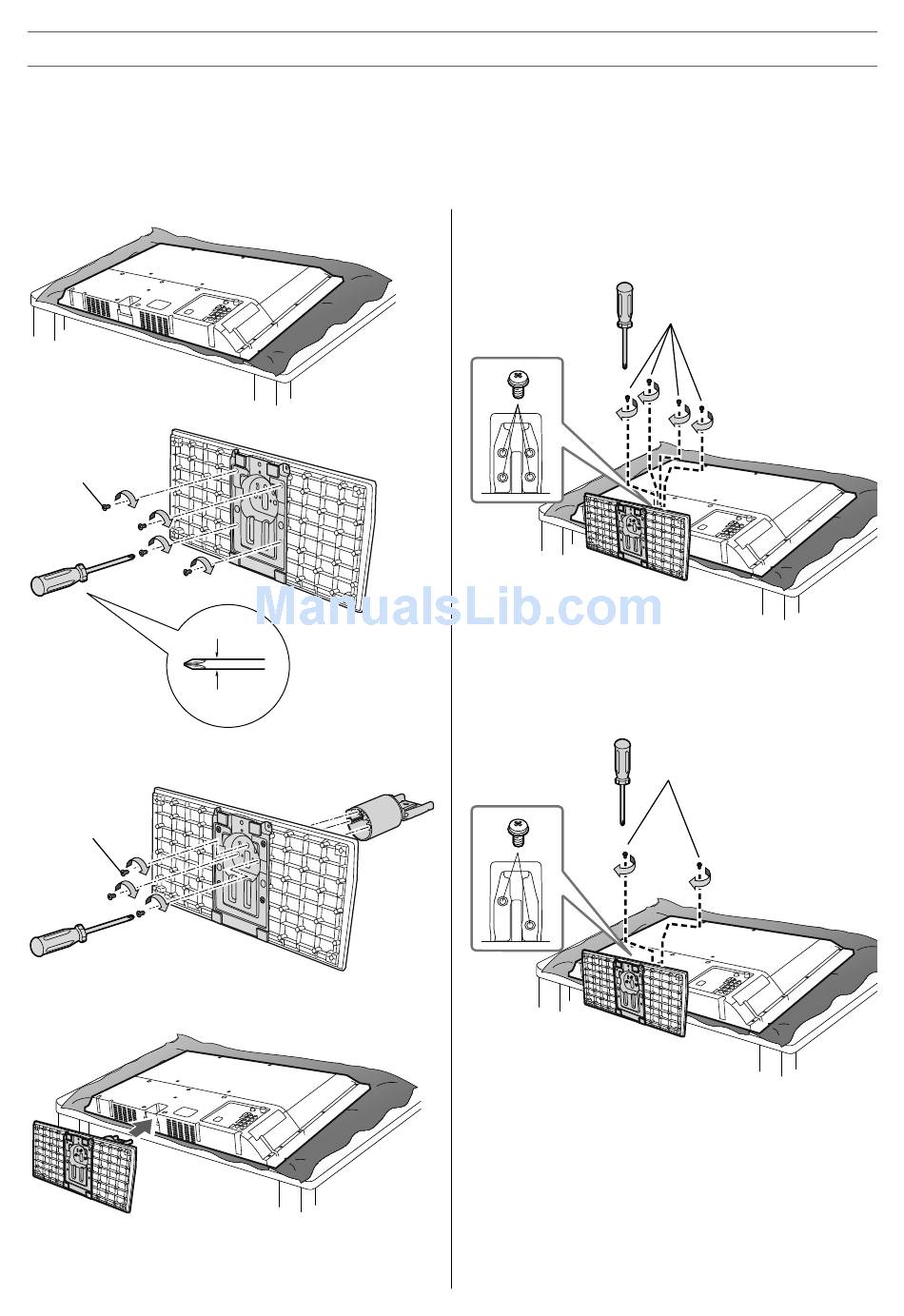 ManualsLib.com