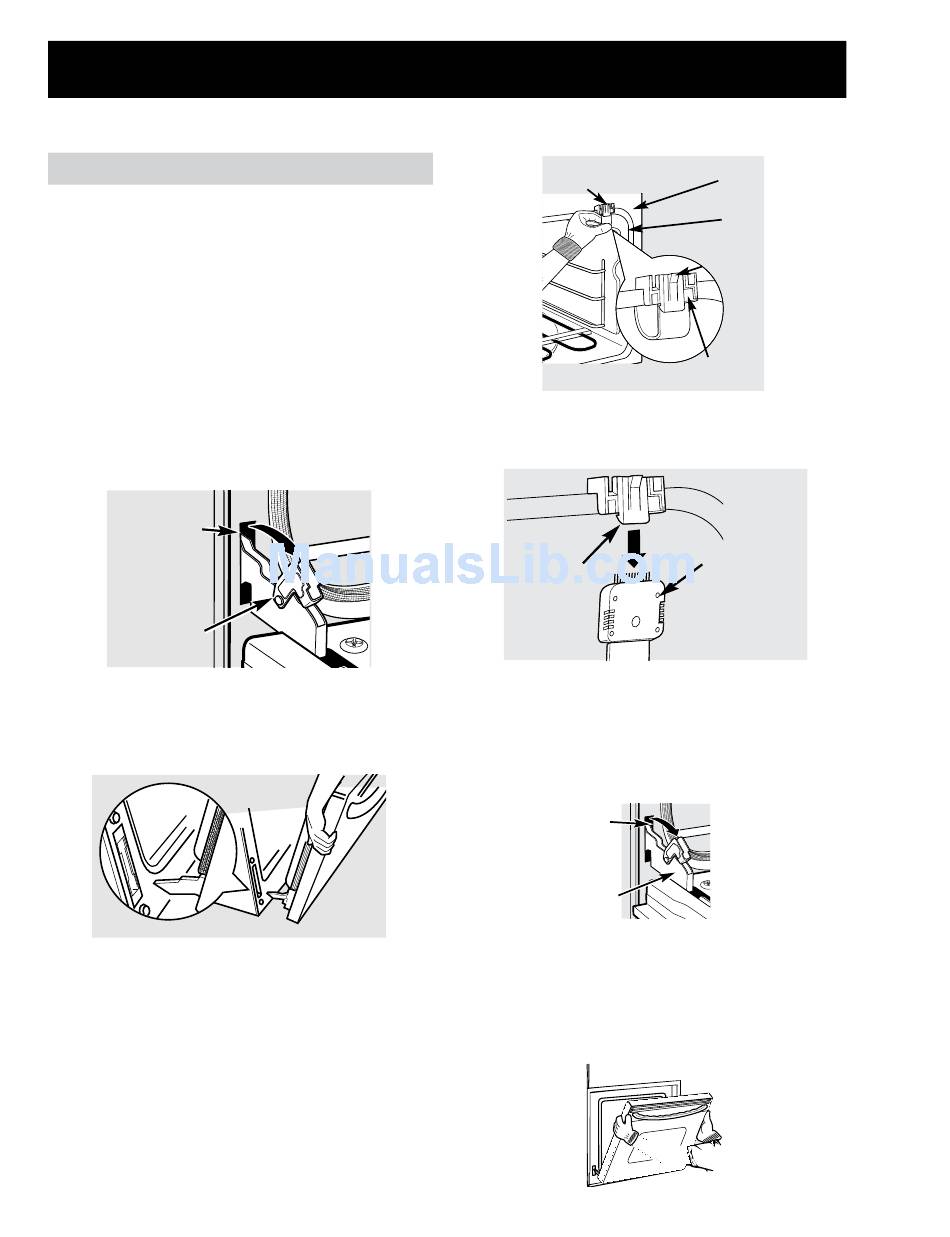 ManualsLib.com