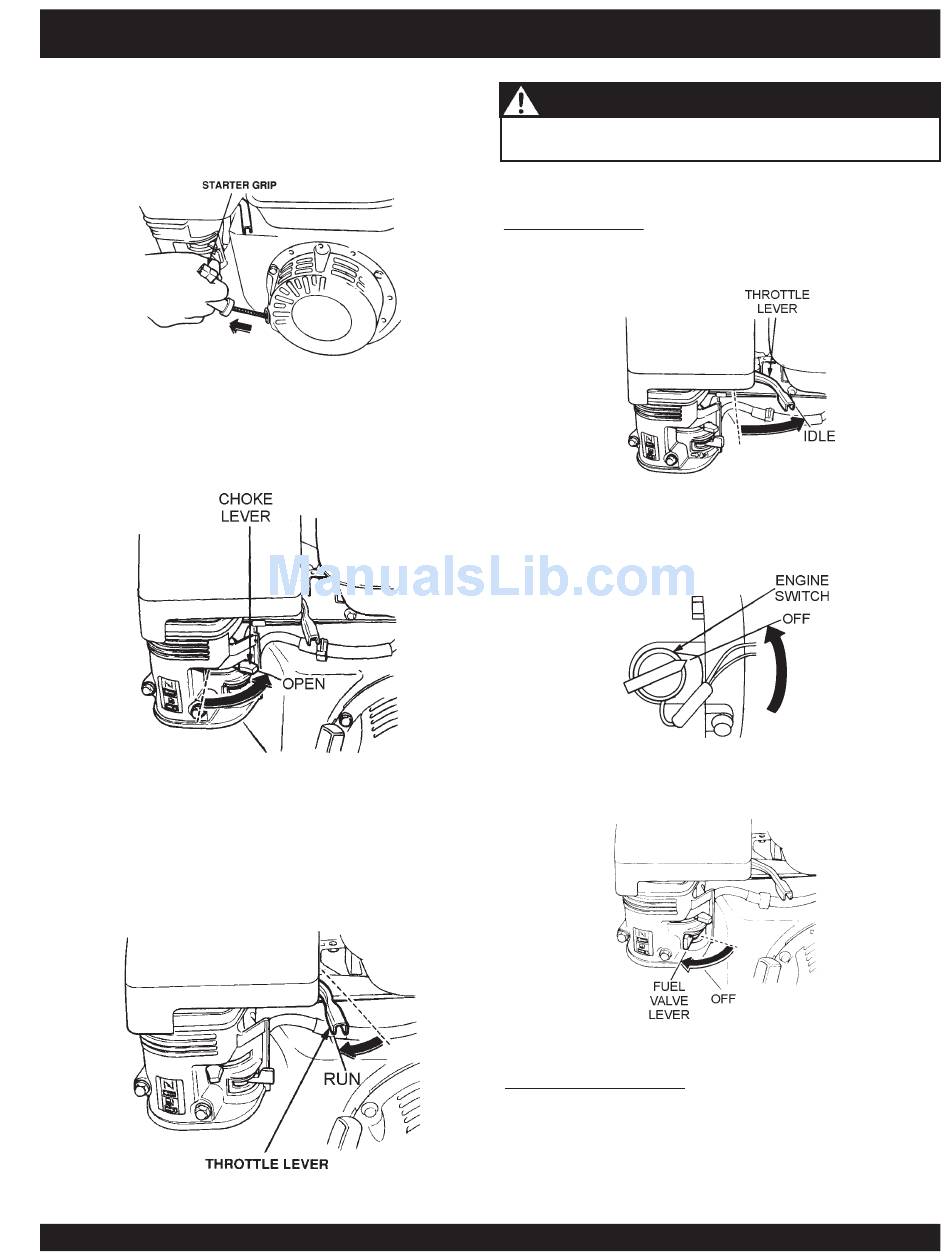 STARTER GRIP

CHOKE LEVER

OPEN

RUN

THROTTLE LEVER

THROTTLE LEVER

IDLE

ManualsLib.com

ENGINE SWITCH

OFF

FUEL VALVE LEVER

OFF