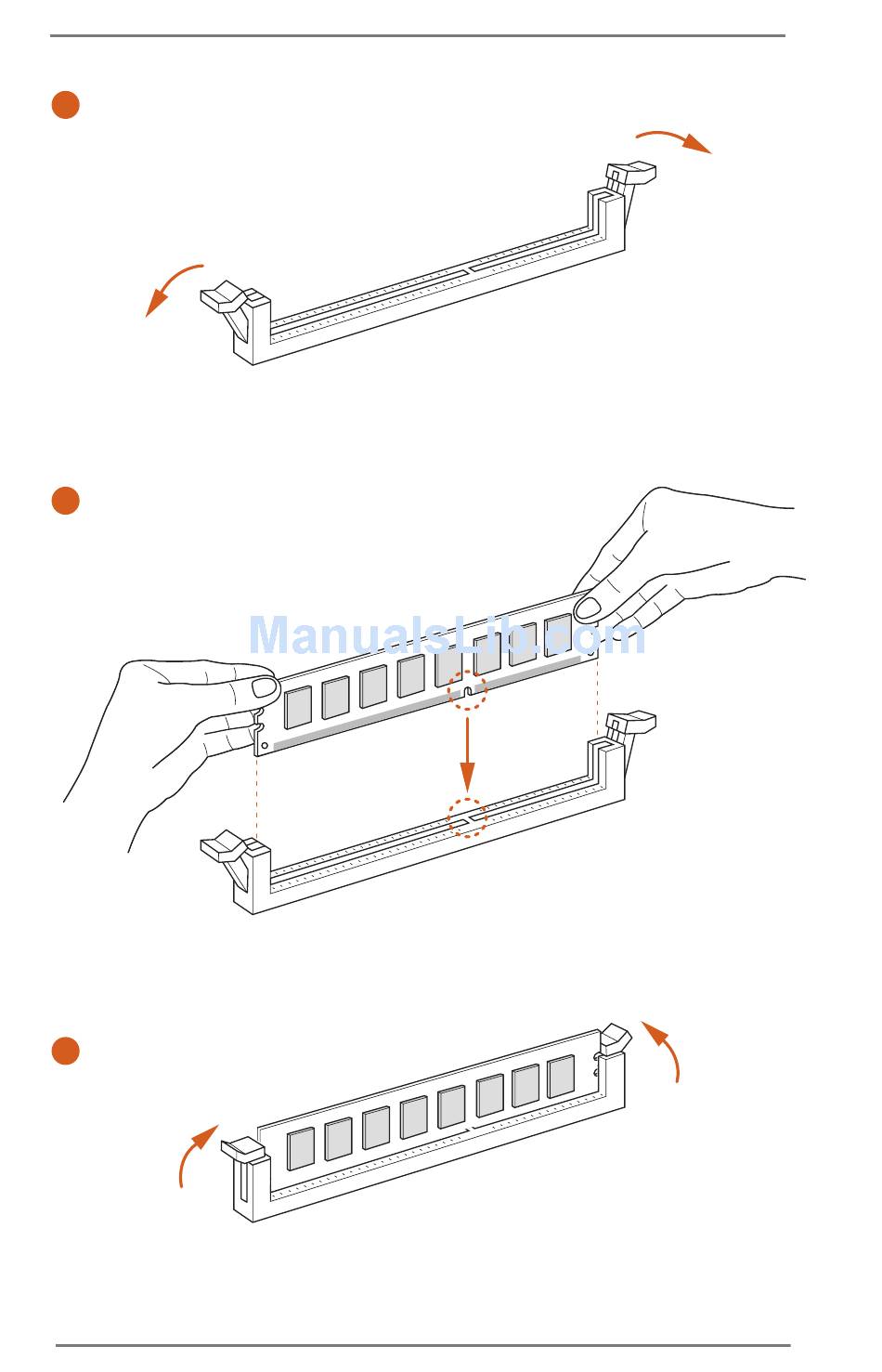 ManualsLib.com