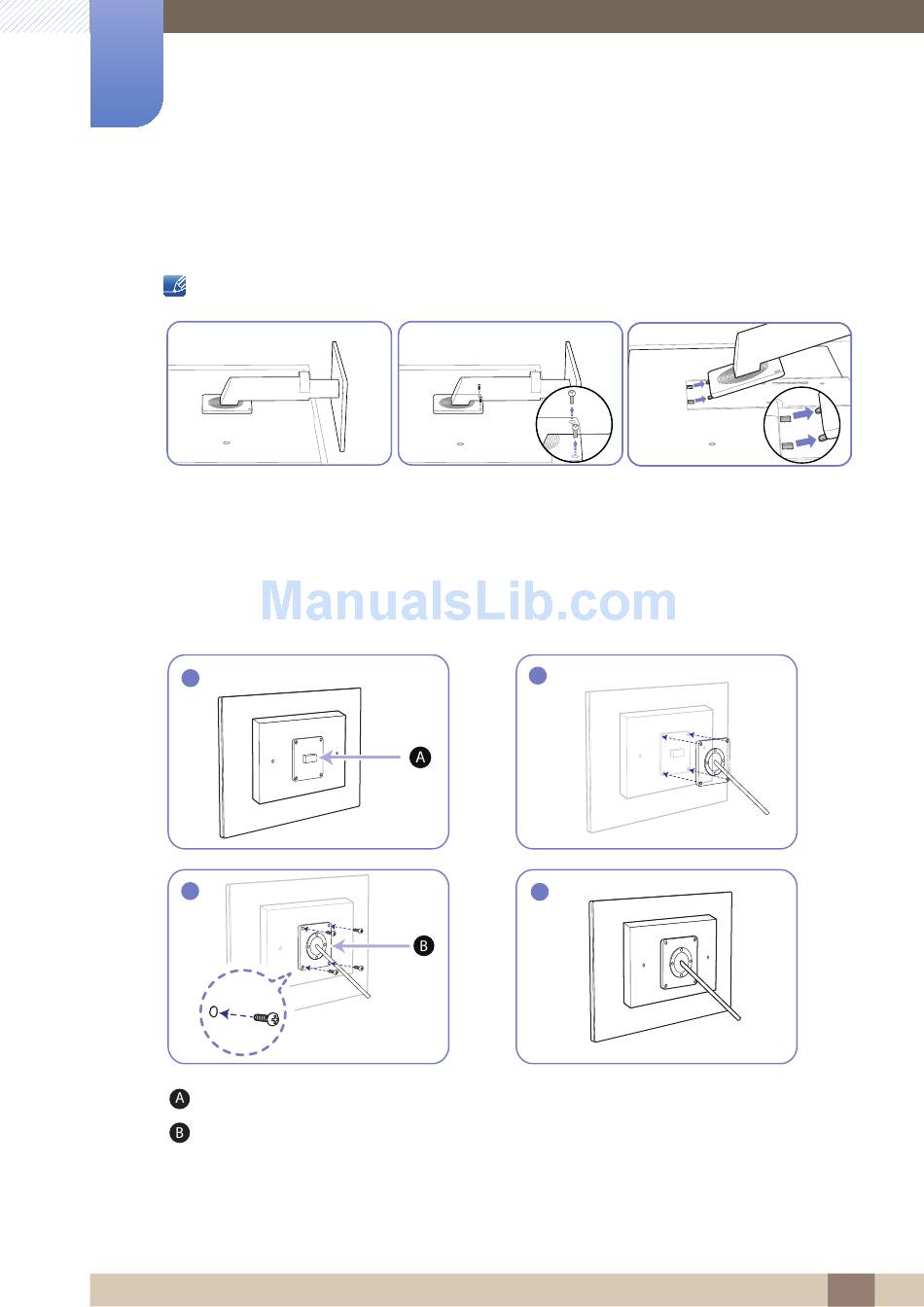 ManualsLib.com

A

B

A

B