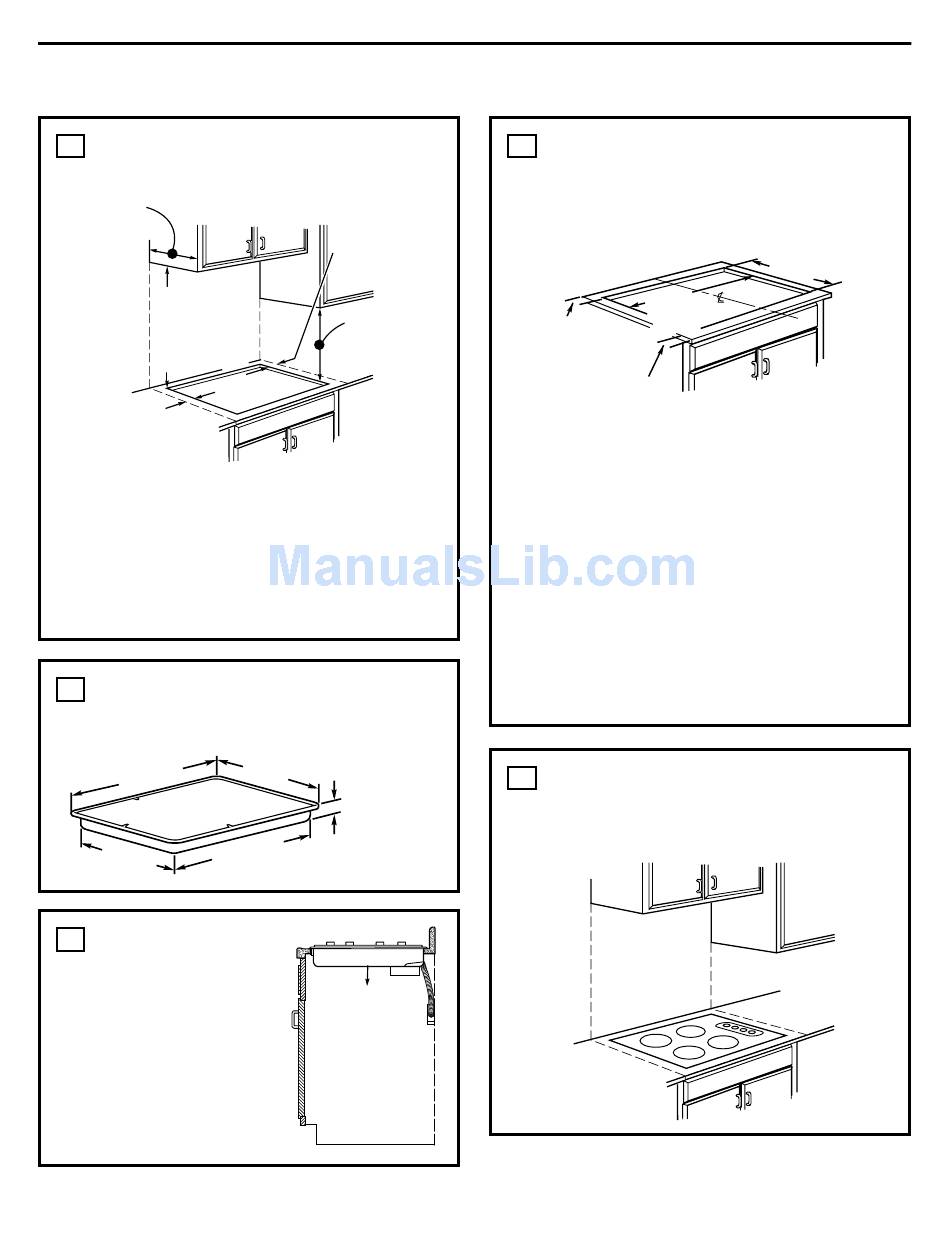 ManualsLib.com