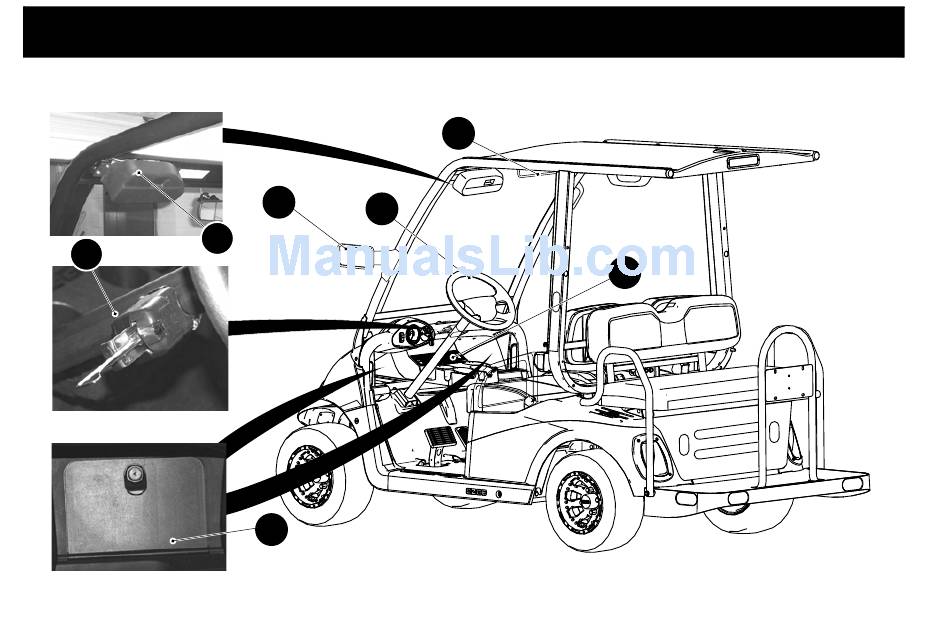 ManualsLib.com