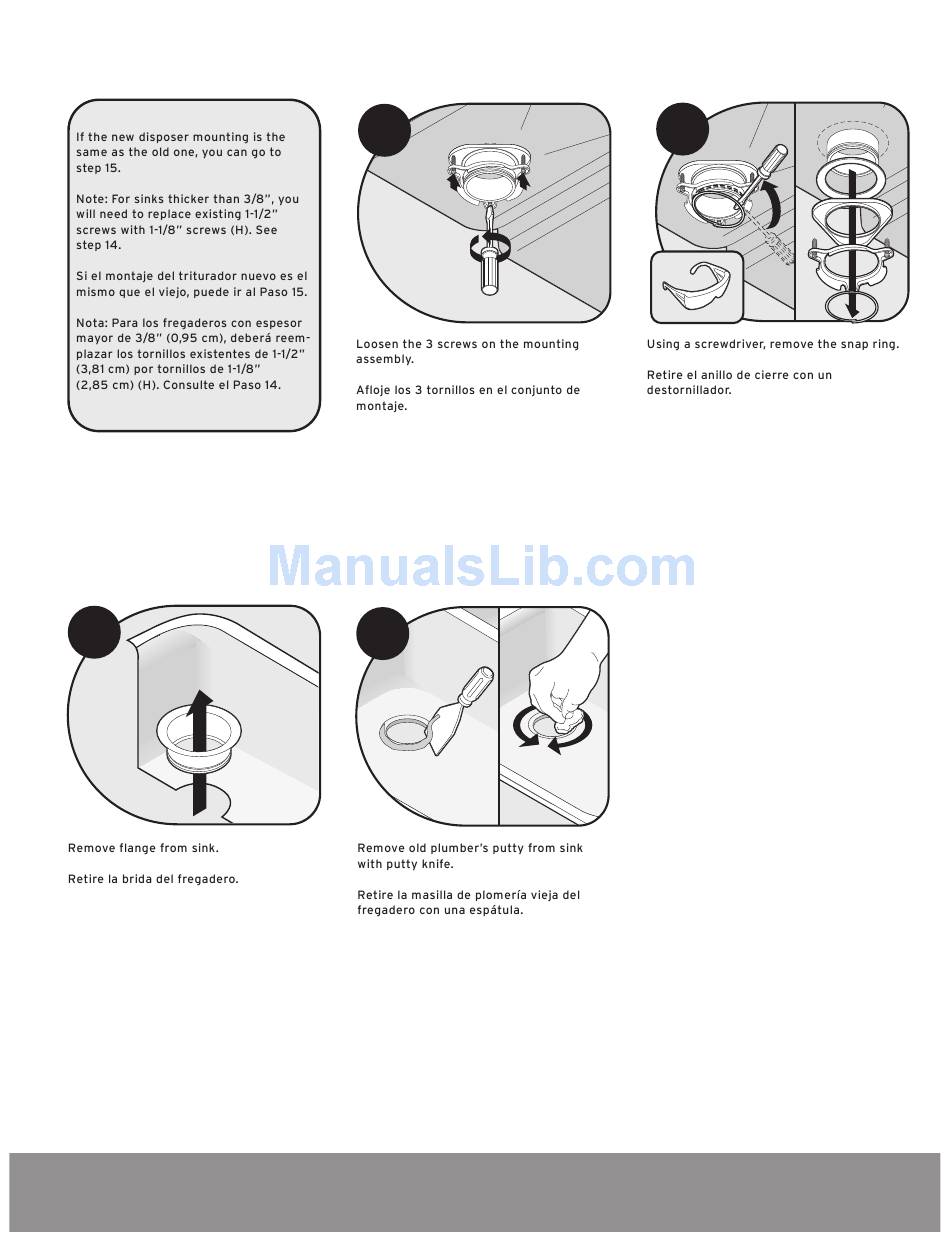 If the new disposer mounting is the same as the old one, you can go to step 15.

Note: For sinks thicker than 3/8", you will need to replace existing 1-1/2" screws with 1-1/8" screws (H). See step 14.

Si el montaje del triturador nuevo es el mismo que el viejo, puede ir al Paso 15.

Nota: Para los fregaderos con espesor mayor de 3/8" (0,95 cm), deberá reemplazar los tornillos existentes de 1-1/2" (3,81 cm) por tornillos de 1-1/8" (2,85 cm) (H). Consulte el Paso 14.

Loosen the 3 screws on the mounting assembly.

Afloje los 3 tornillos en el conjunto de montaje.

Using a screwdriver, remove the snap ring.

Retire el anillo de cierre con un destornillador.

ManualsLib.com

Remove flange from sink.

Retire la brida del fregadero.

Remove old plumber's putty from sink with putty knife.

Retire la masilla de plomería vieja del fregadero con una espátula.