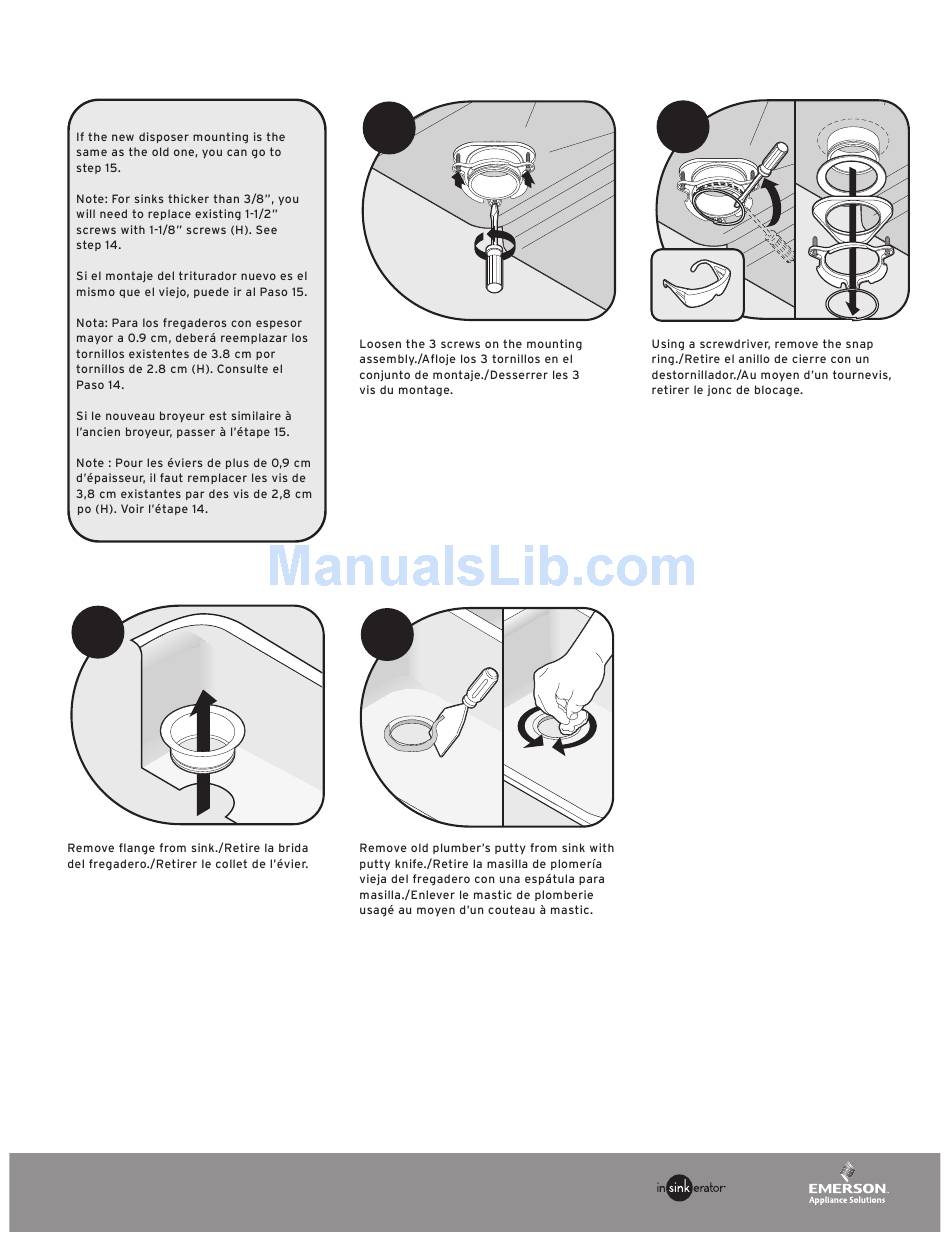 If the new disposer mounting is the same as the old one, you can go to step 15.

Note: For sinks thicker than 3/8", you will need to replace existing 1-1/2" screws with 1-1/8" screws (H). See step 14.

Si el montaje del triturador nuevo es el mismo que el viejo, puede ir al Paso 15.

Nota: Para los fregaderos con espesor mayor a 0.9 cm, deberá reemplazar los tornillos existentes de 3.8 cm por tornillos de 2.8 cm (H). Consulte el Paso 14.

Si le nouveau broyeur est similaire à l'ancien broyeur, passer à l'étape 15.

Note : Pour les éviers de plus de 0,9 cm d'épaisseur, il faut remplacer les vis de 3,8 cm existantes par des vis de 2,8 cm po (H). Voir l'étape 14.

Loosen the 3 screws on the mounting assembly./Afloje los 3 tornillos en el conjunto de montaje./Desserrer les 3 vis du montage.

Using a screwdriver, remove the snap ring./Retire el anillo de cierre con un destornillador./Au moyen d'un tournevis, retirer le jonc de blocage.

ManualsLib.com

Remove flange from sink./Retire la brida del fregadero./Retirer le collet de l'évier.

Remove old plumber's putty from sink with putty knife./Retire la masilla de plomería vieja del fregadero con una espátula para masilla./Enlever le mastic de plomberie usagé au moyen d'un couteau à mastic.

insinkerator

EMERSON. Appliance Solutions