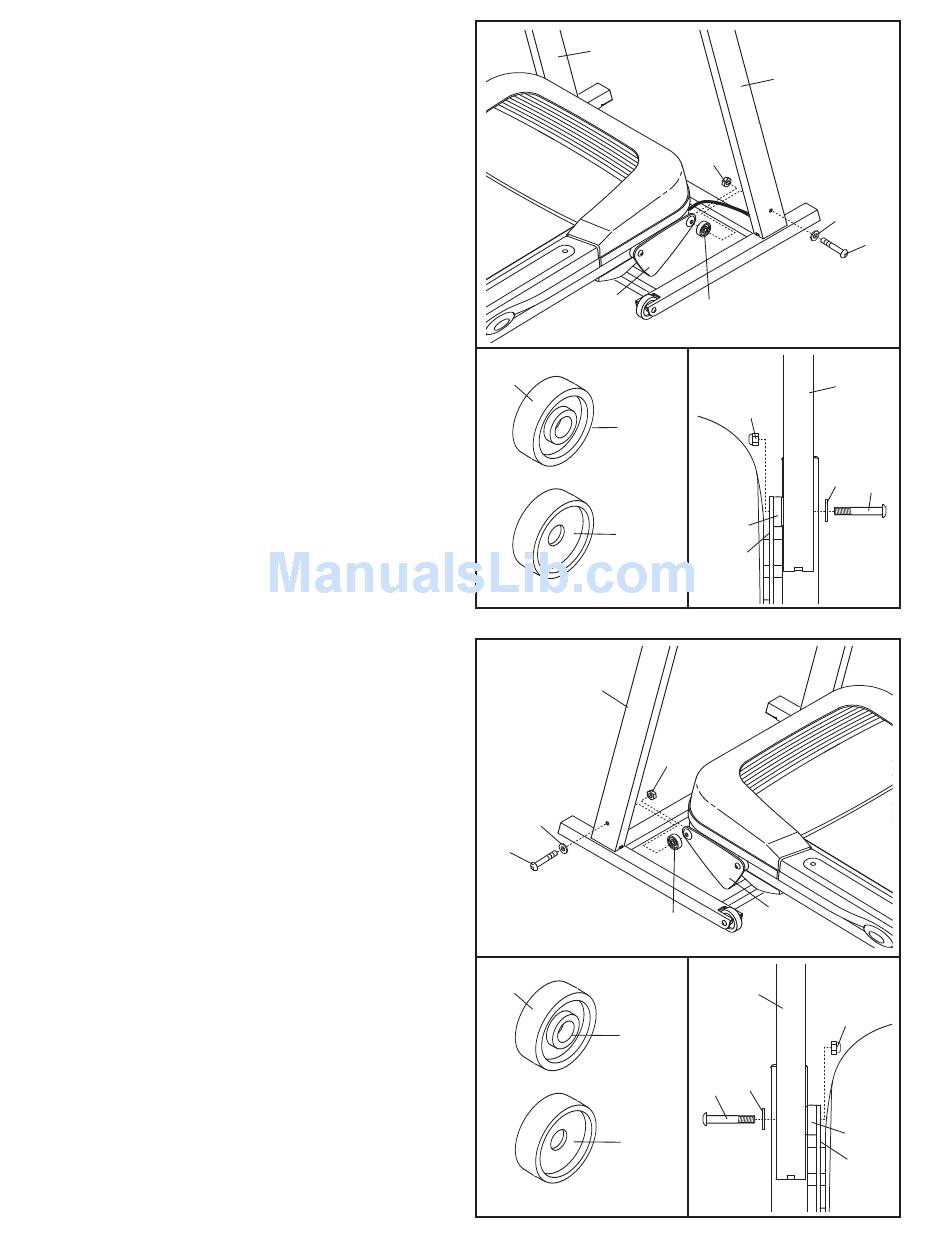 ManualsLib.com