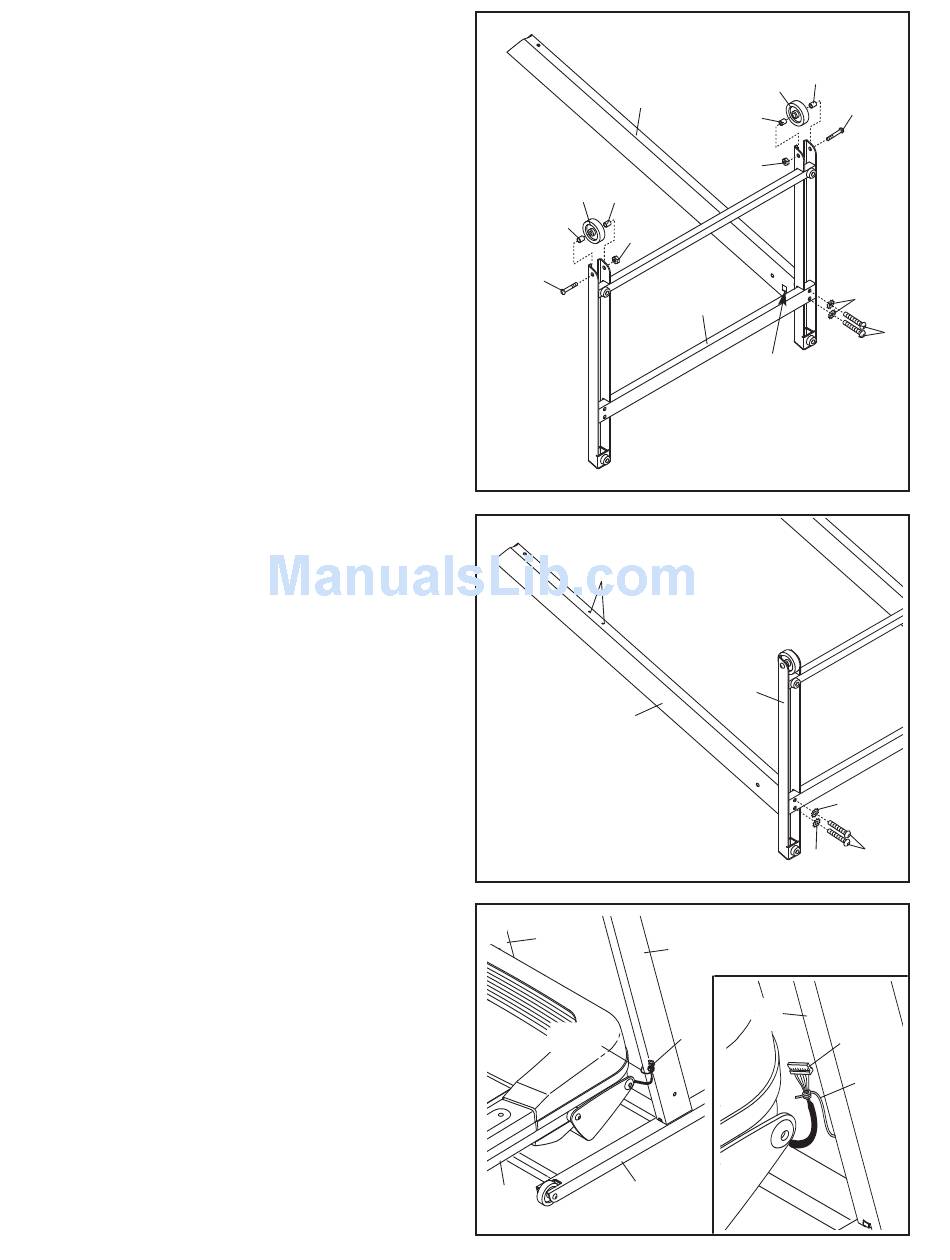 ManualsLib.com