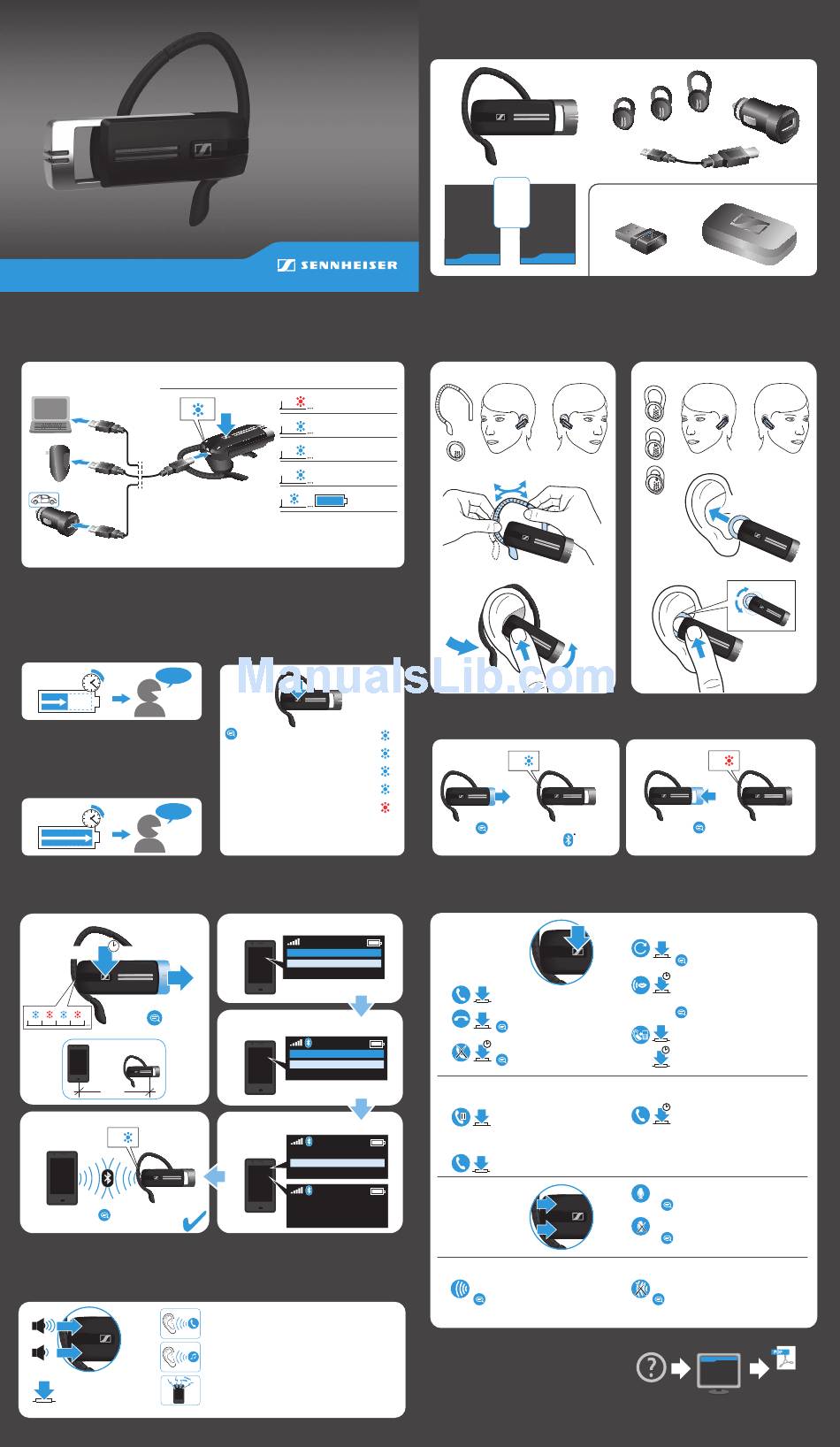 SENNHEISER

ManualsLib.com