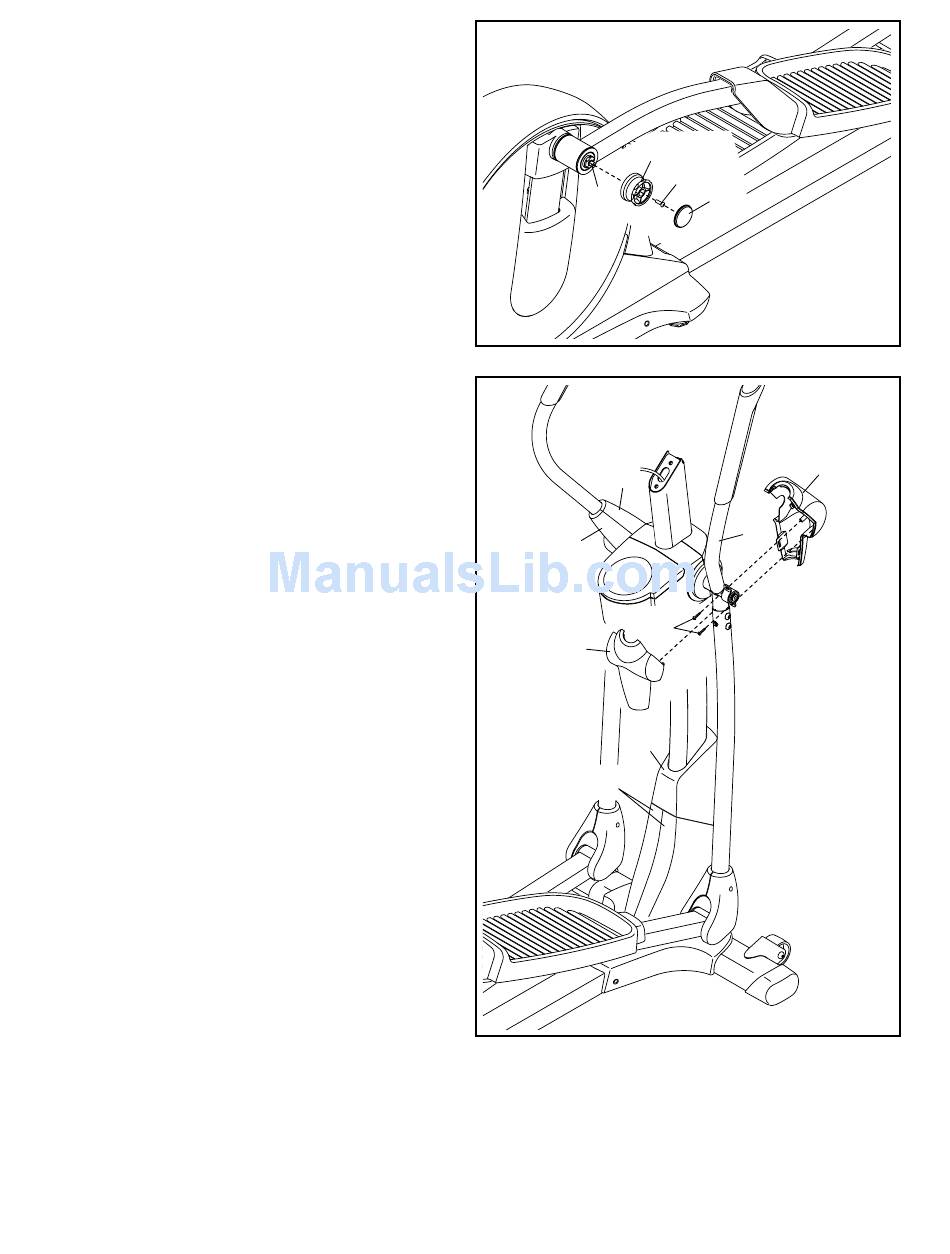 ManualsLib.com