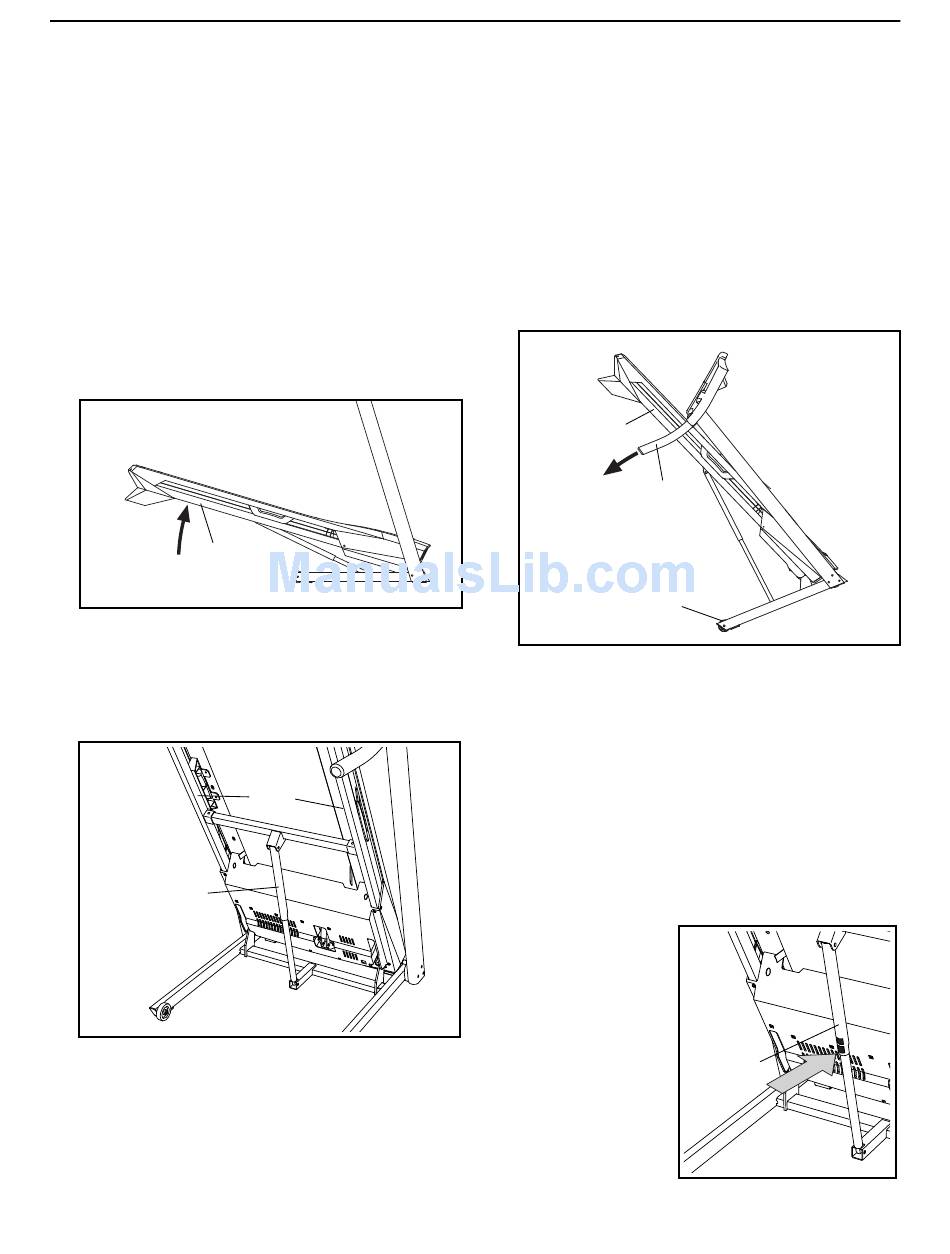 ManualsLib.com