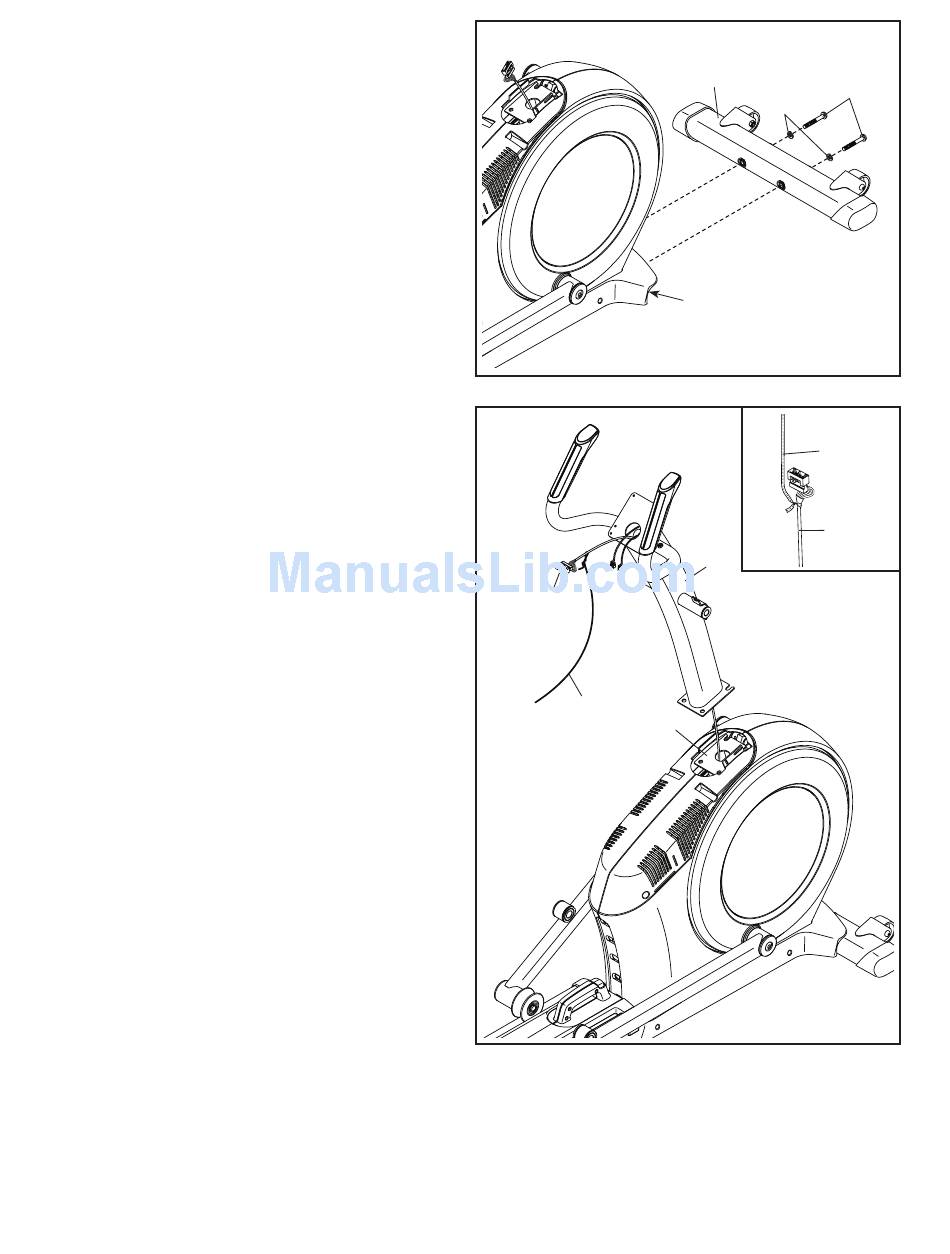 ManualsLib.com