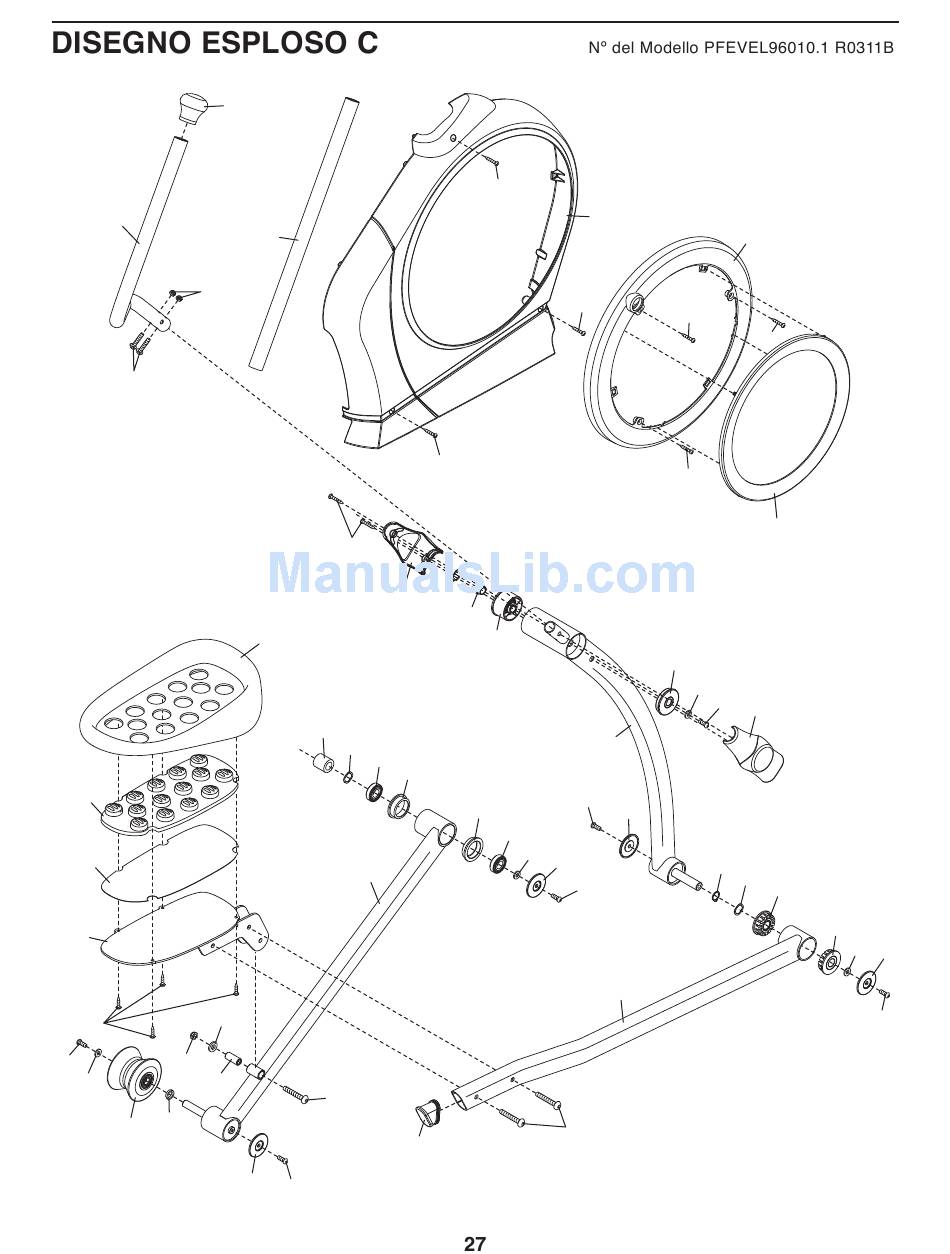 DISEGNO ESPLOSO C

Nº del Modello PFEVEL96010.1 R0311B

ManualsLib.com

27