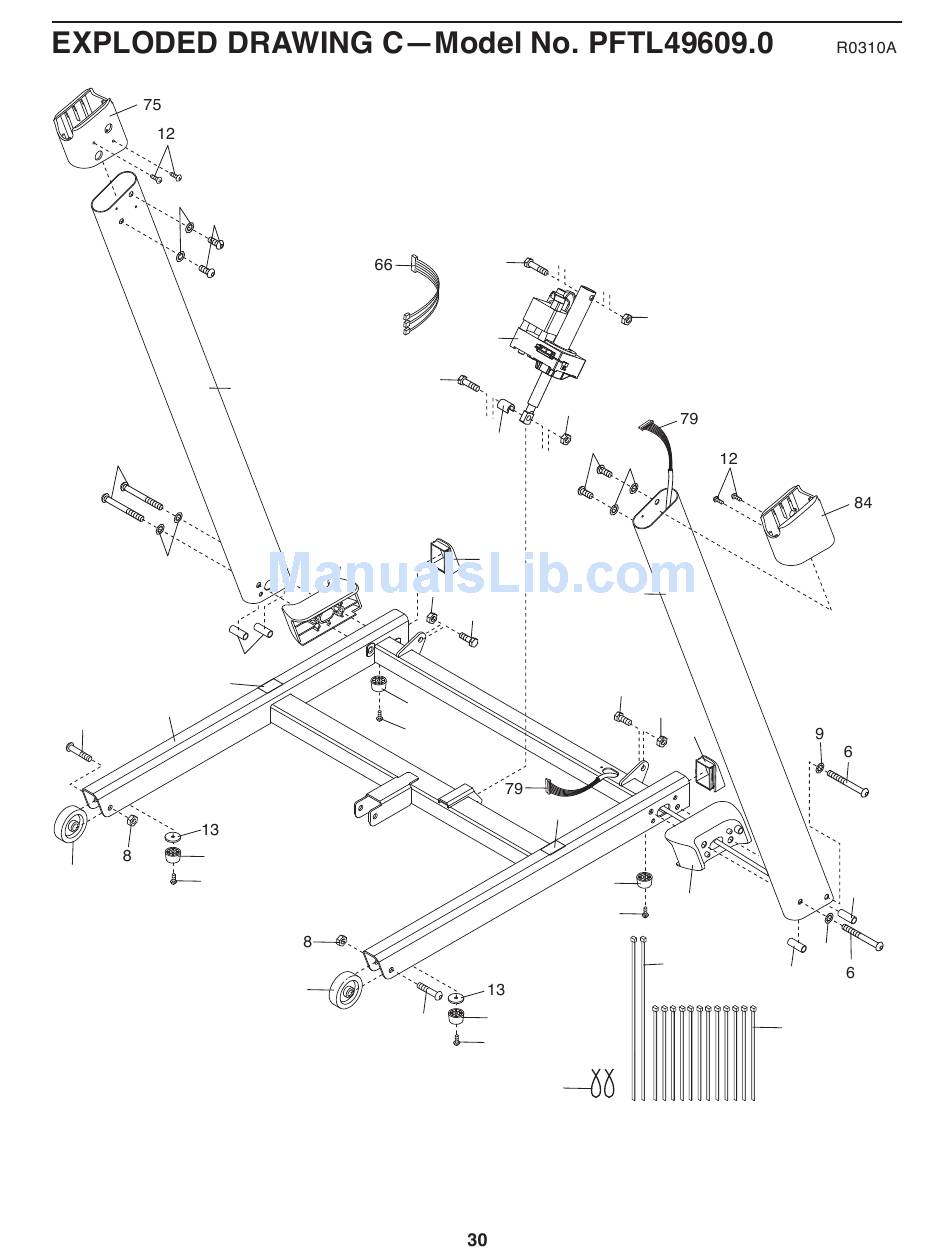 EXPLODED DRAWING C—Model No. PFTL49609.0 R0310A

75
12
66
79
12
84
ManualsLib.com
9
6
79
13
8
8
13
6

30