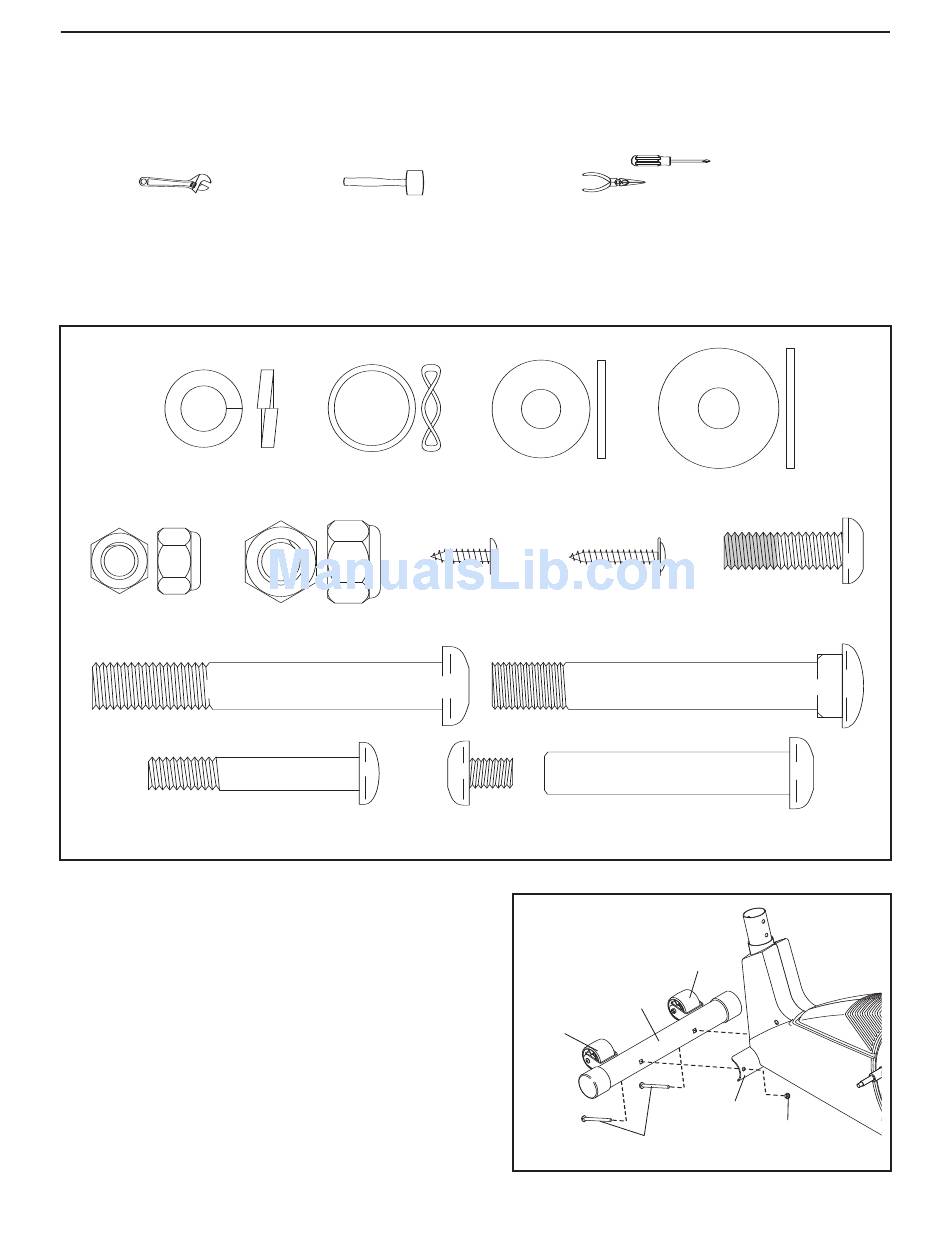 ManualsLib.com