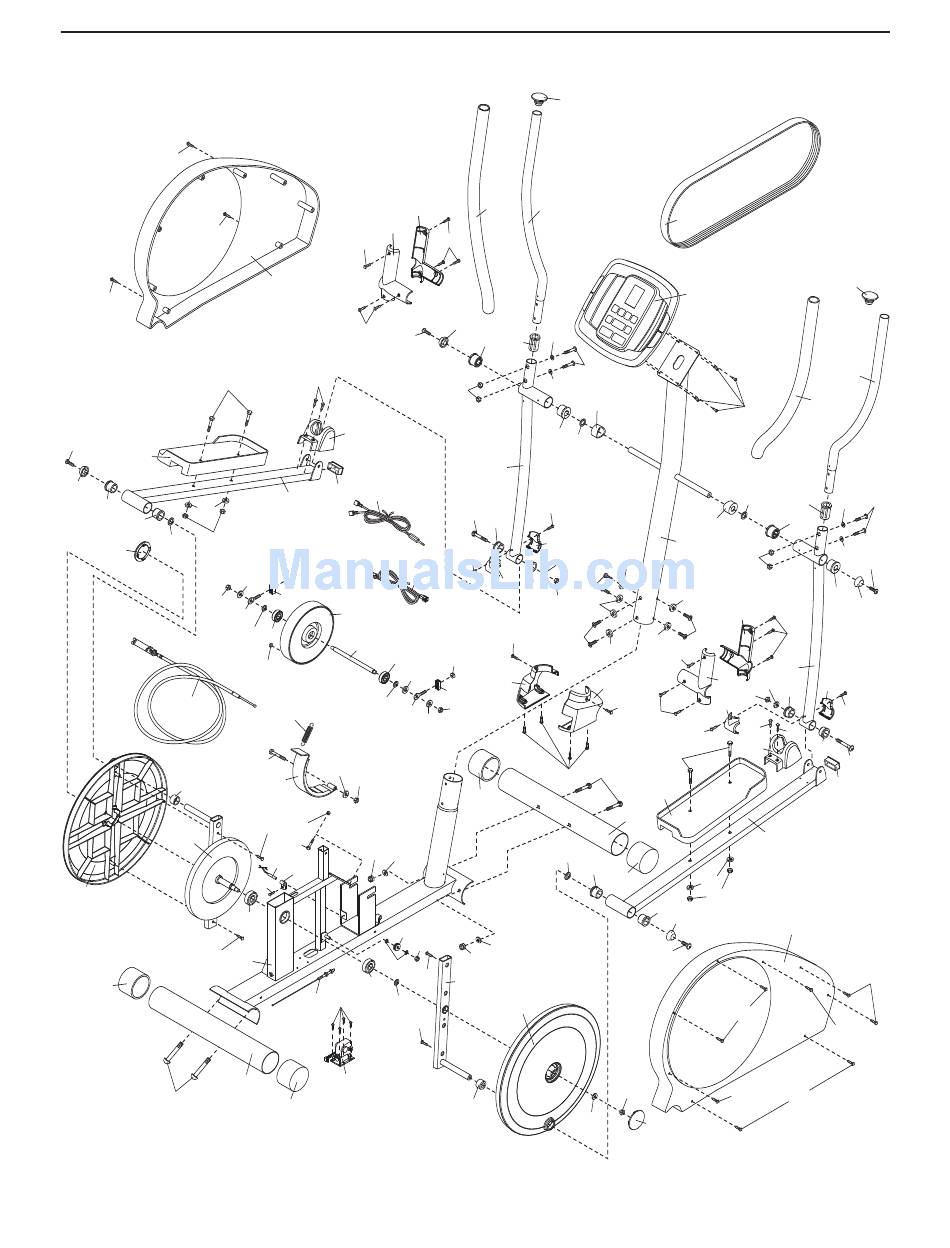 ManualsLib.com