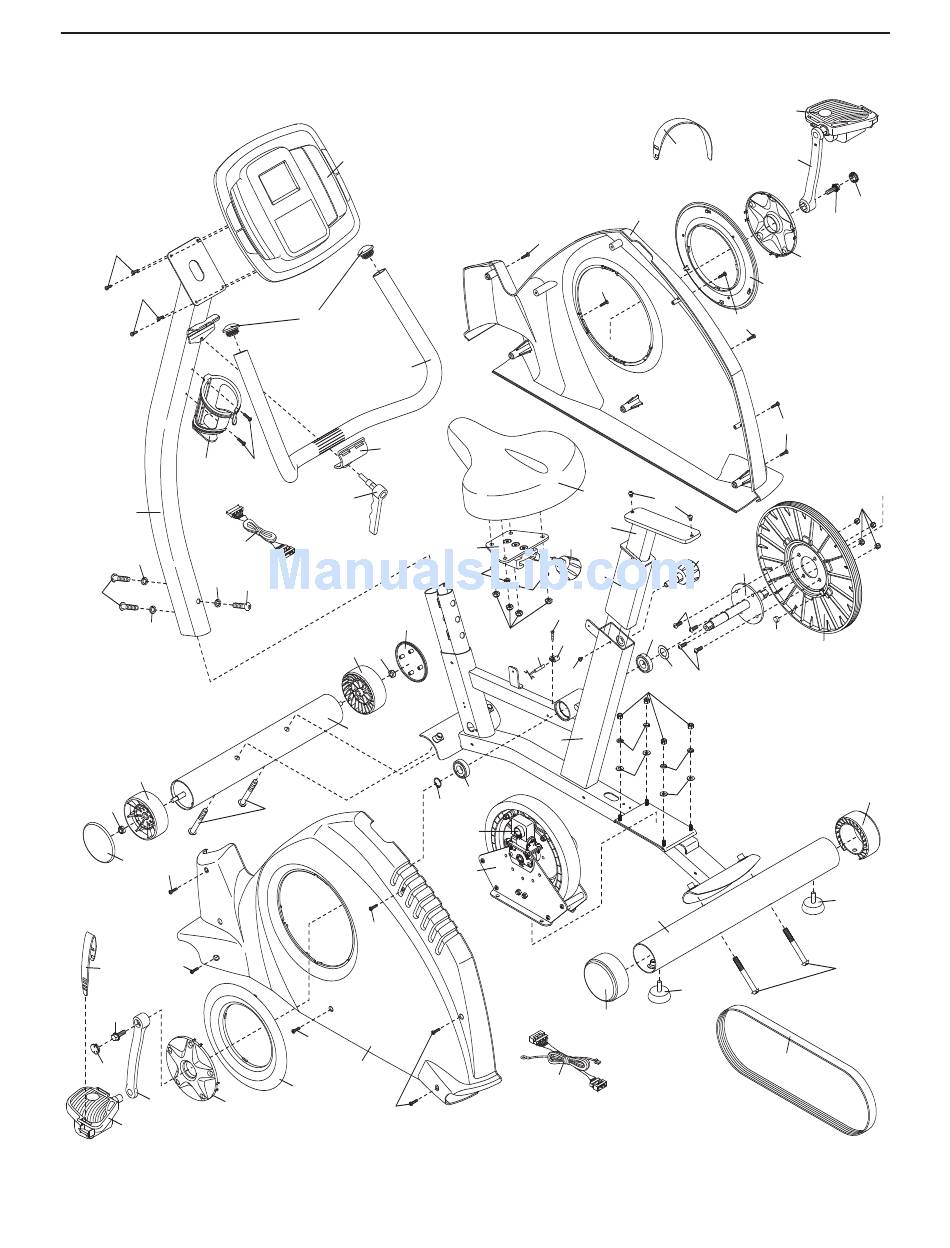 ManualsLib.com