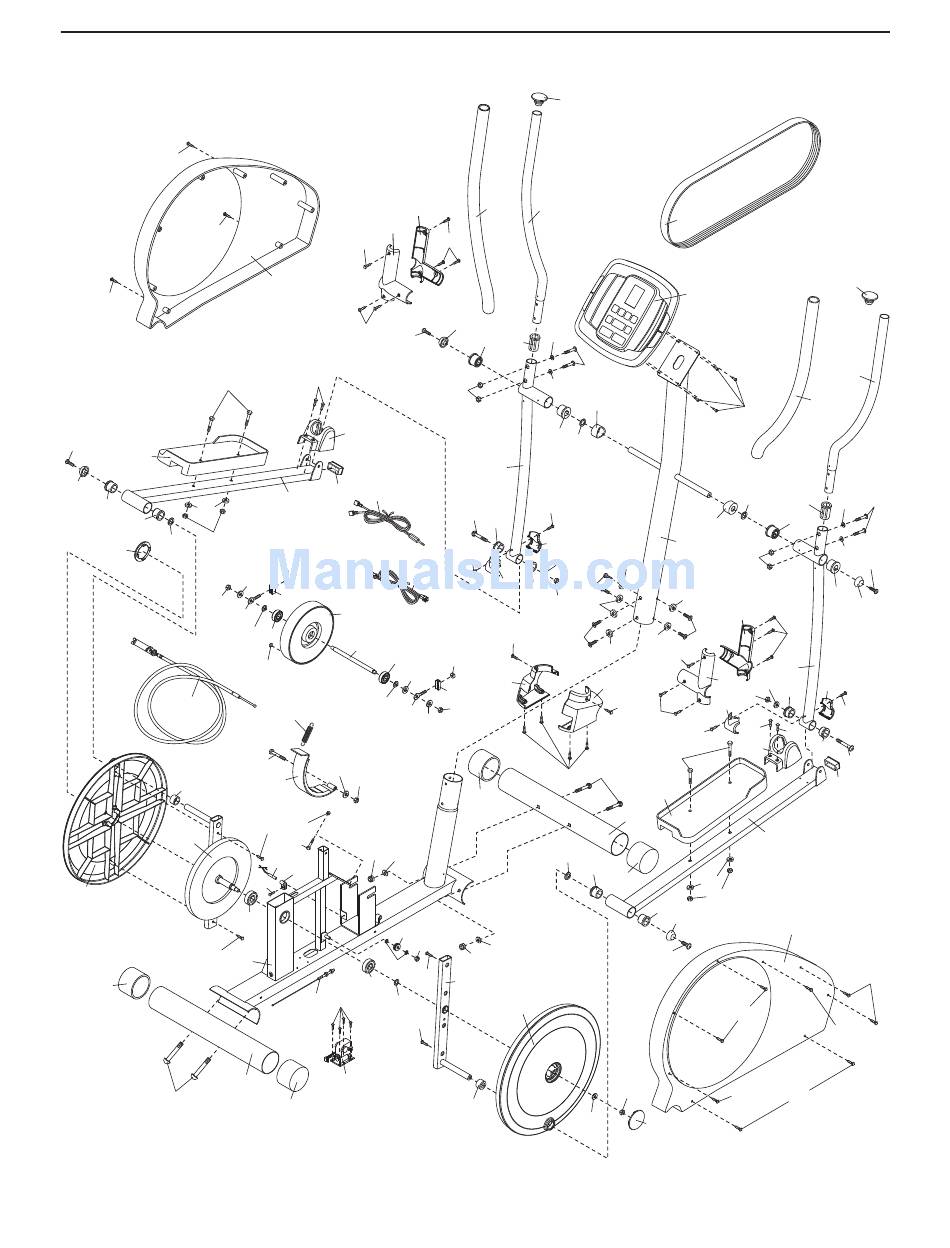 ManualsLib.com