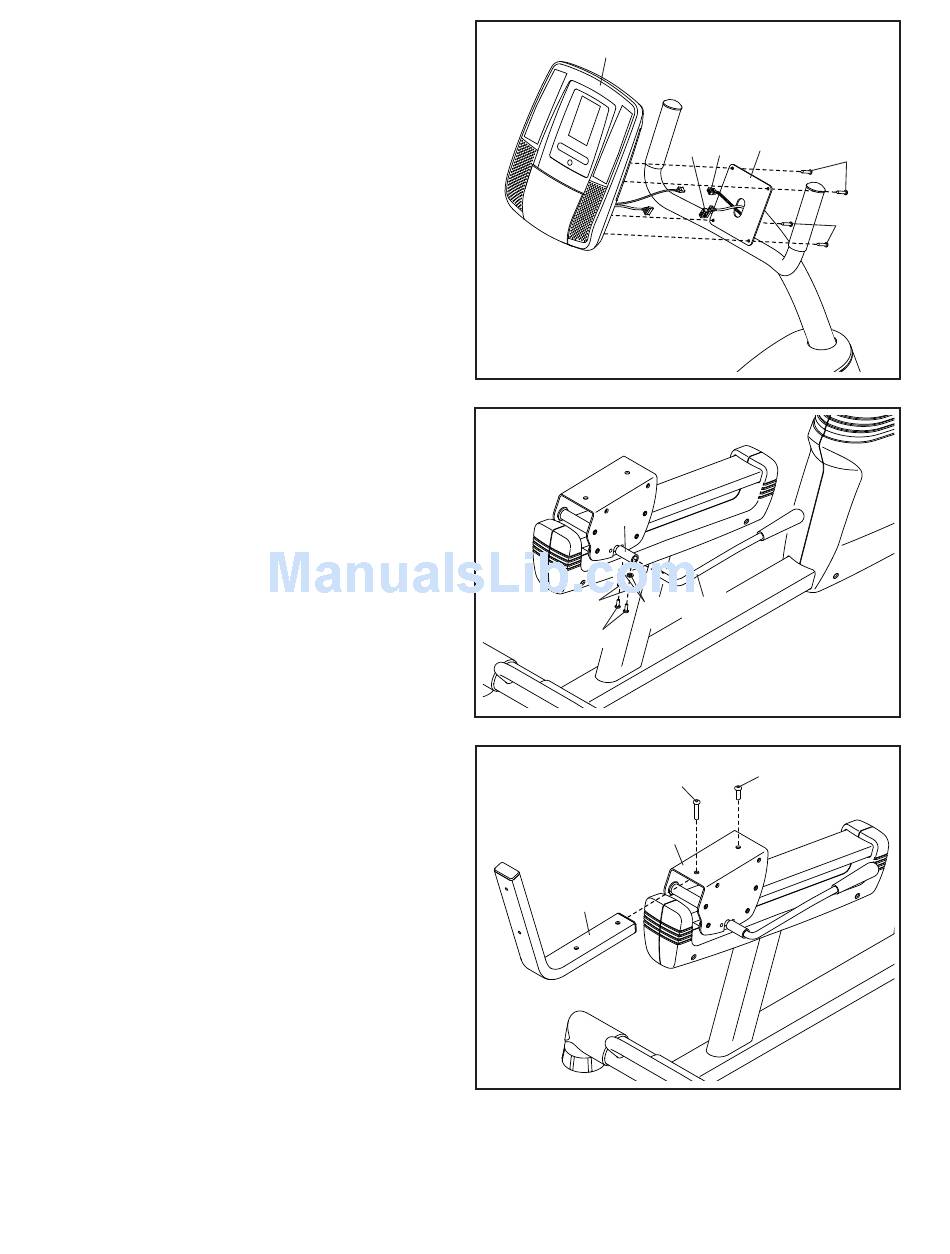 ManualsLib.com