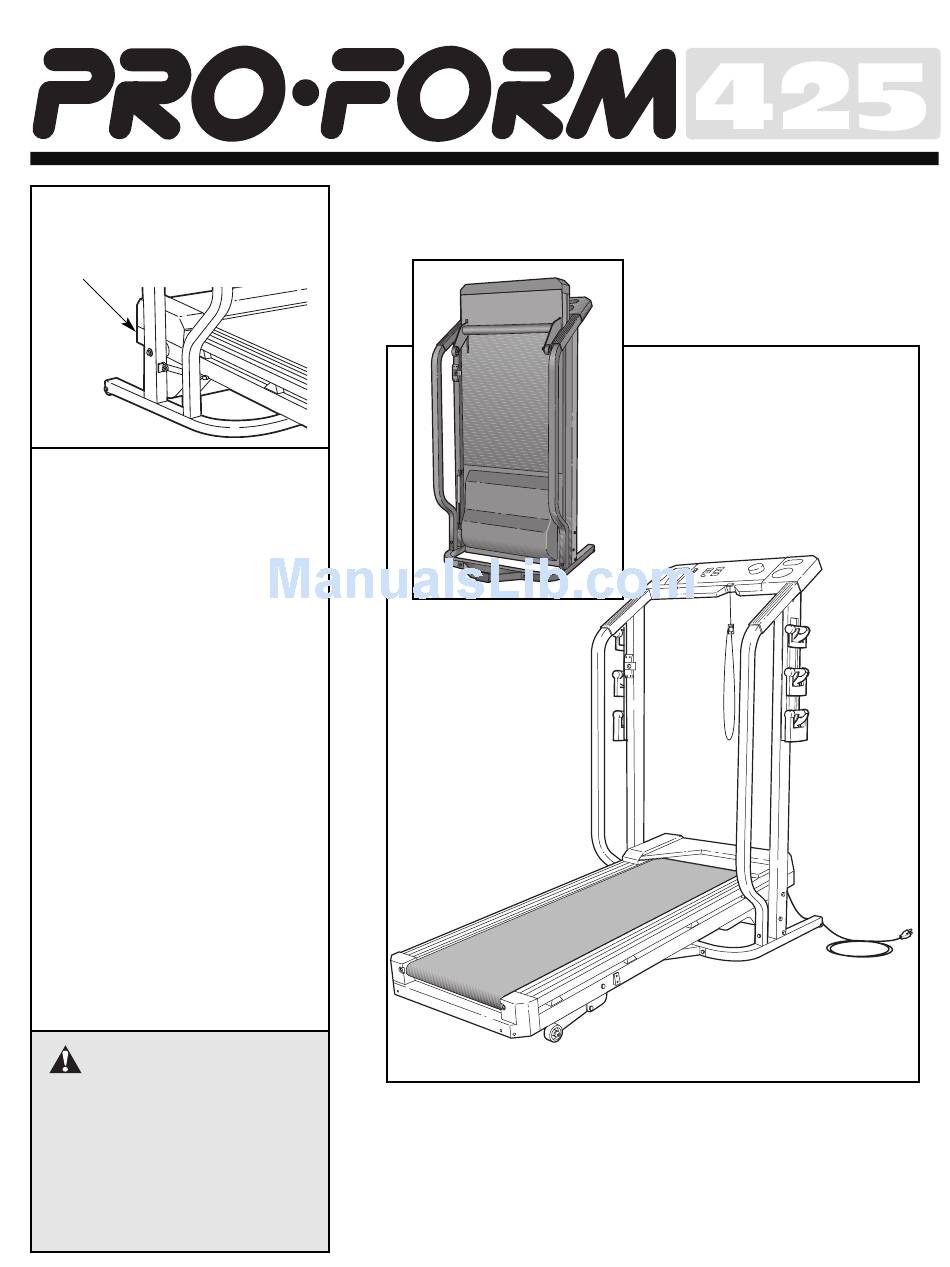 PRO·FORM 425

ManualsLib.com