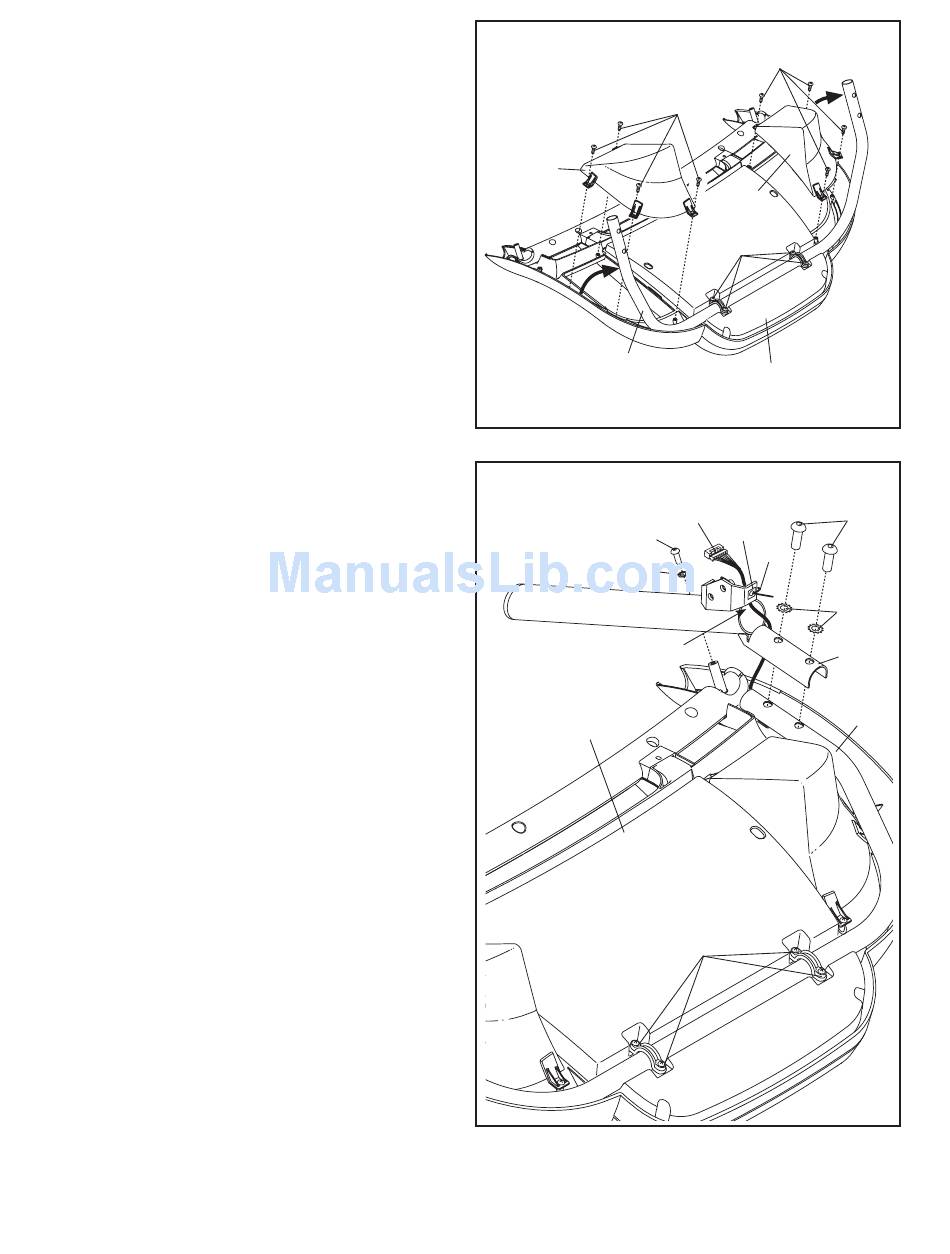 ManualsLib.com