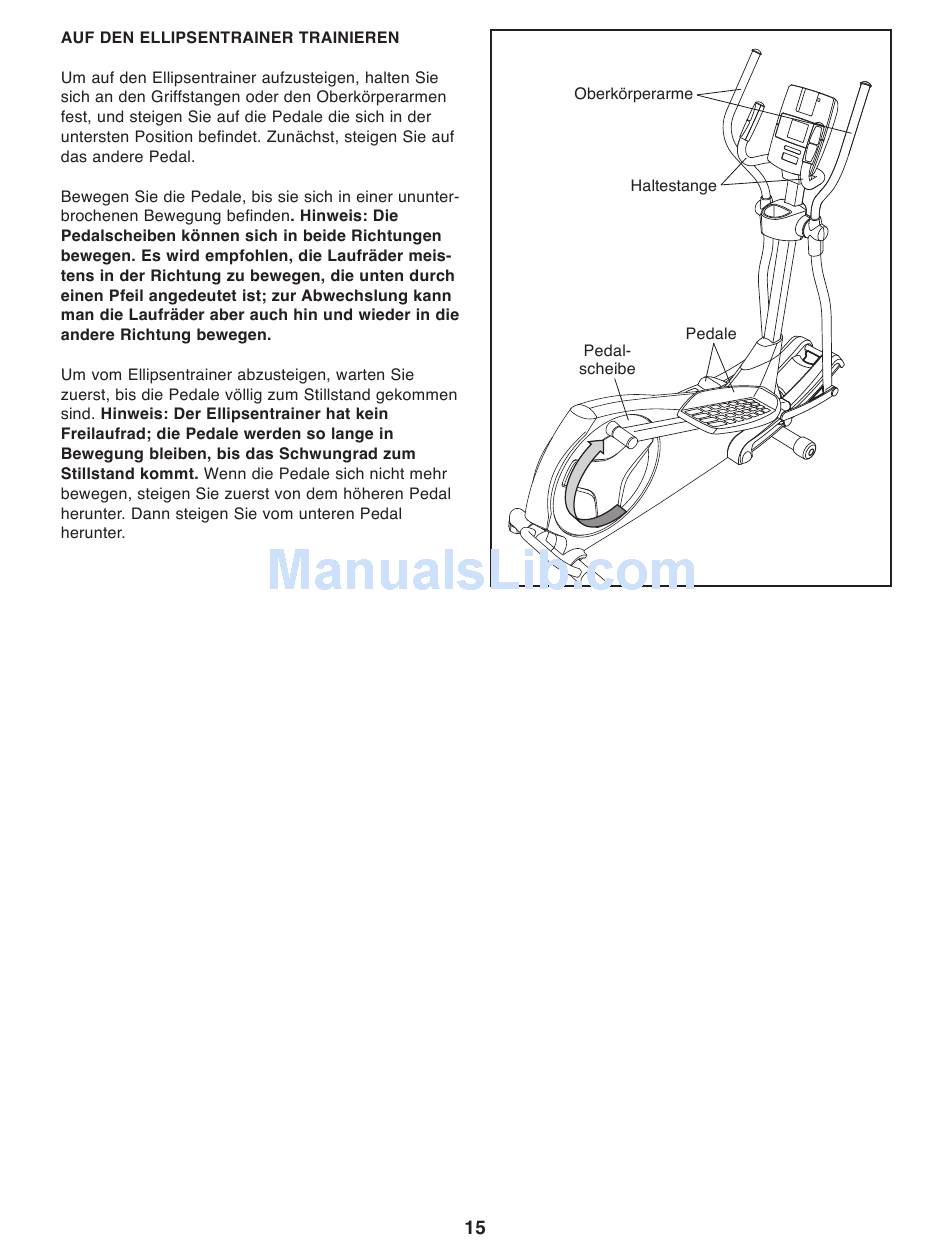 AUF DEN ELLIPSENTRAINER TRAINIEREN

Um auf den Ellipsentrainer aufzusteigen, halten Sie sich an den Griffstangen oder den Oberkörperarmen fest, und steigen Sie auf die Pedale die sich in der untersten Position befindet. Zunächst, steigen Sie auf das andere Pedal.

Bewegen Sie die Pedale, bis sie sich in einer ununterbrochenen Bewegung befinden. Hinweis: Die Pedalscheiben können sich in beide Richtungen bewegen. Es wird empfohlen, die Laufräder meistens in der Richtung zu bewegen, die unten durch einen Pfeil angedeutet ist; zur Abwechslung kann man die Laufräder aber auch hin und wieder in die andere Richtung bewegen.

Um vom Ellipsentrainer abzusteigen, warten Sie zuerst, bis die Pedale völlig zum Stillstand gekommen sind. Hinweis: Der Ellipsentrainer hat kein Freilaufrad; die Pedale werden so lange in Bewegung bleiben, bis das Schwungrad zum Stillstand kommt. Wenn die Pedale sich nicht mehr bewegen, steigen Sie zuerst von dem höheren Pedal herunter. Dann steigen Sie vom unteren Pedal herunter.

Oberkörperarme

Haltestange

Pedale

Pedalscheibe

ManualsLib.com

15