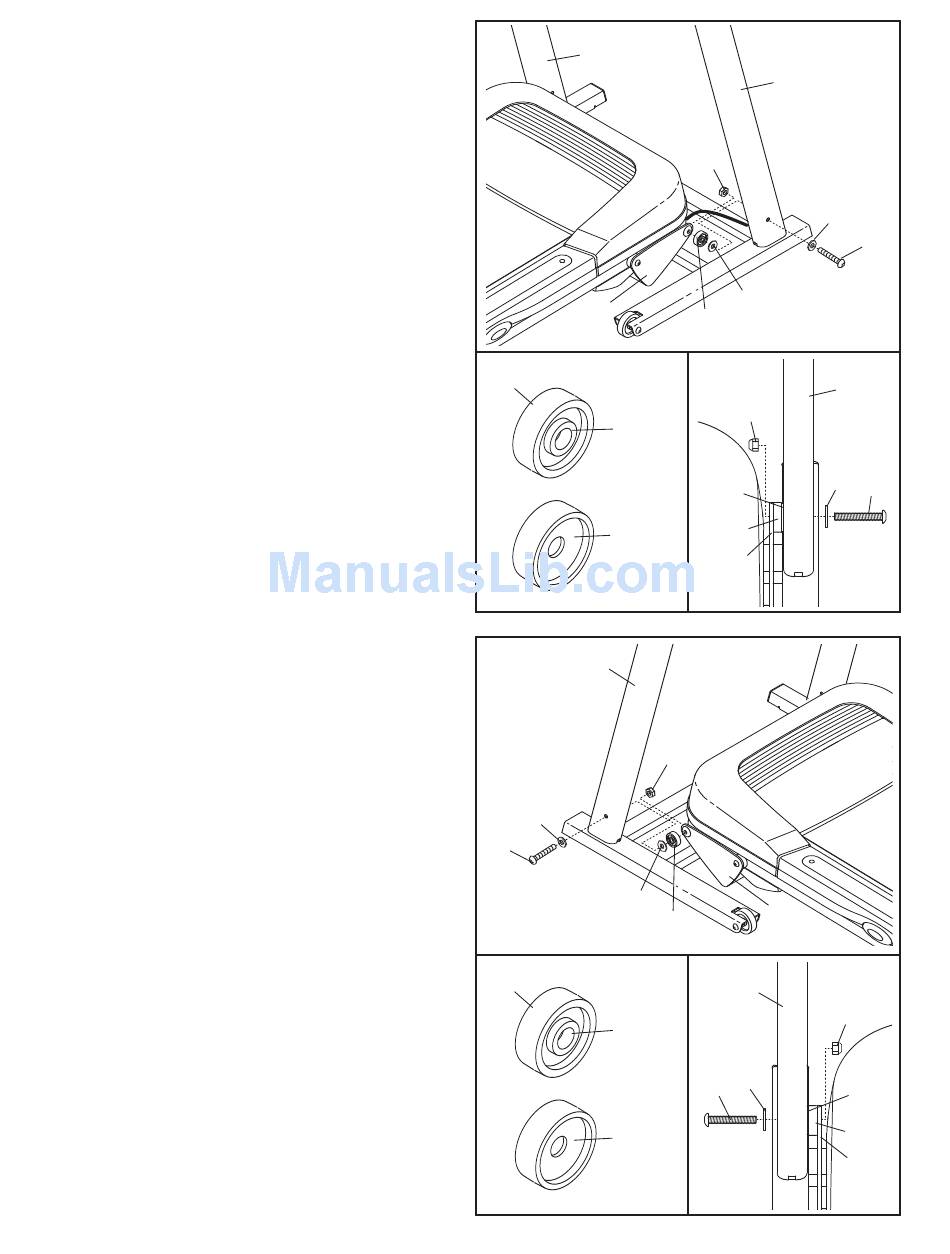 ManualsLib.com