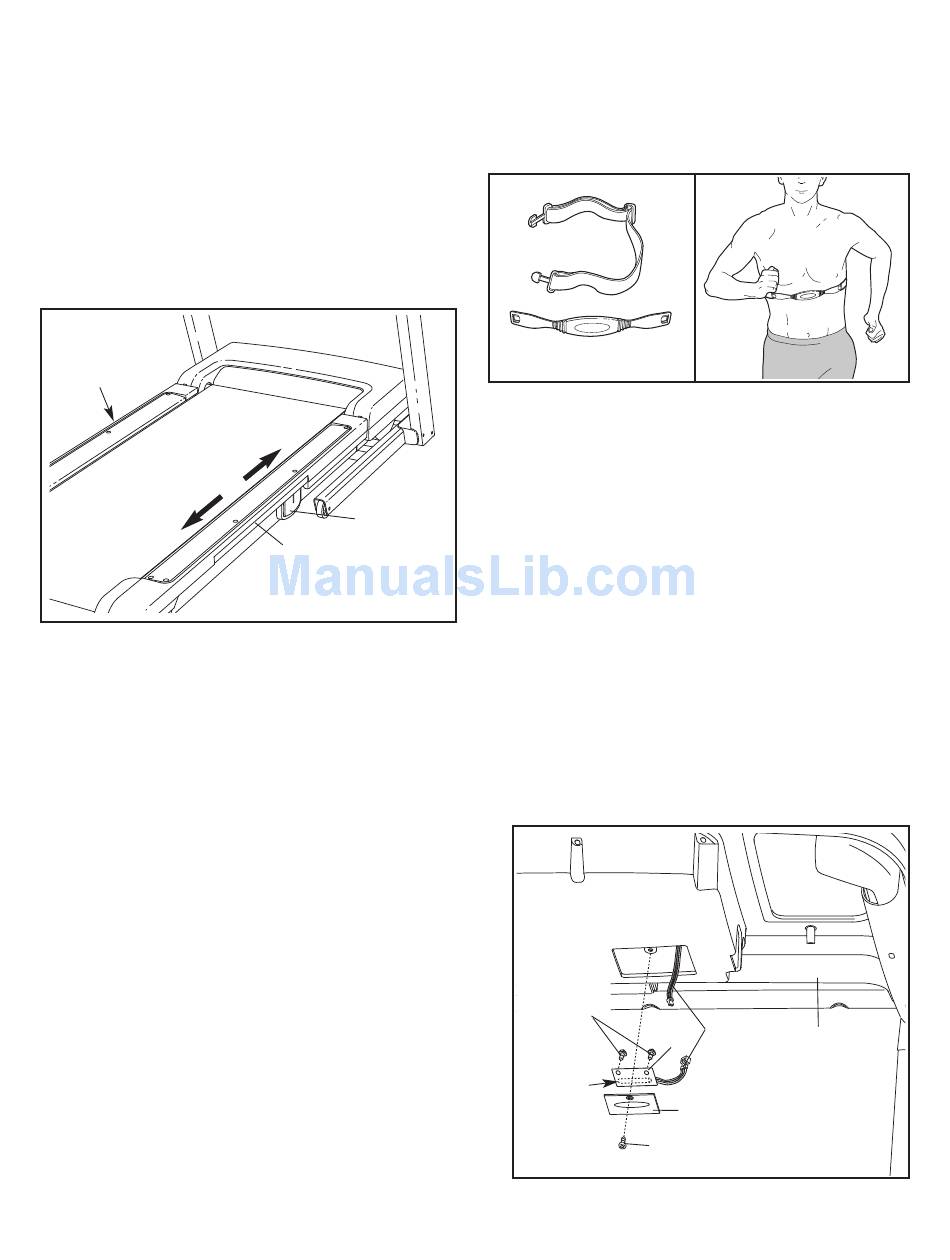 ManualsLib.com