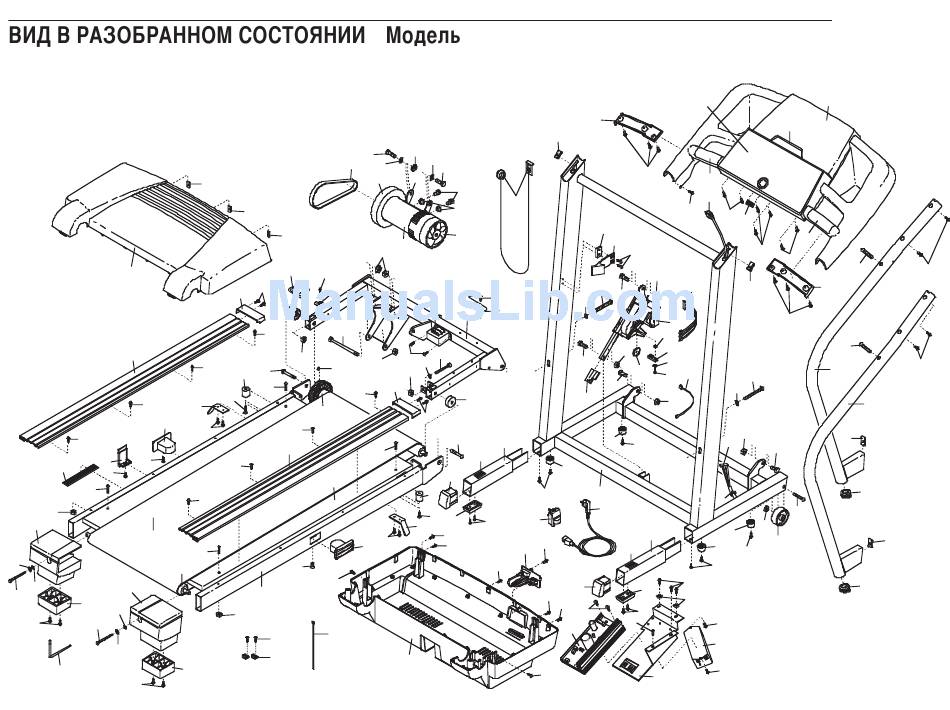 ВИД В РАЗОБРАННОМ СОСТОЯНИИ Модель

ManualsLib.com