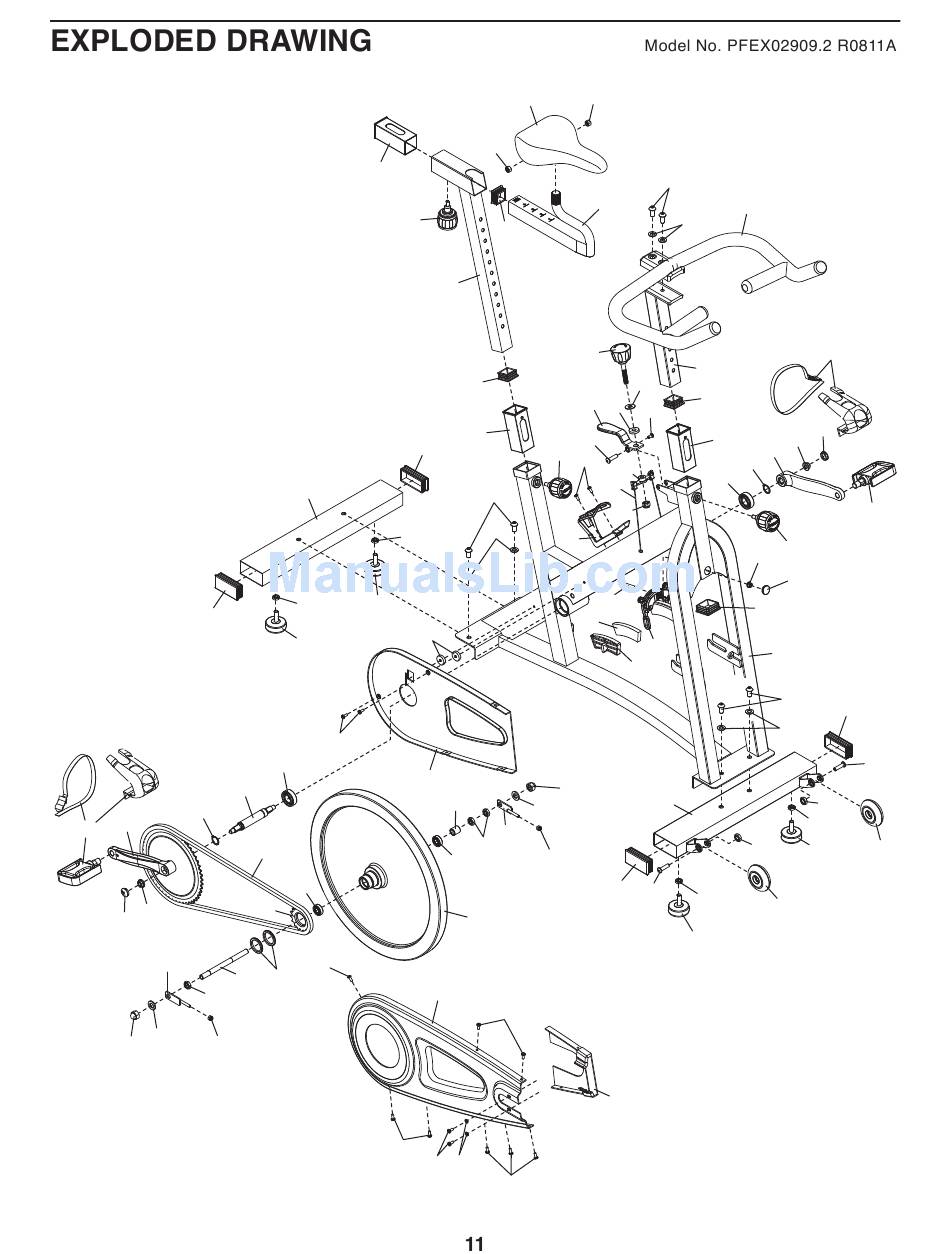 EXPLODED DRAWING

Model No. PFEX02909.2 R0811A

ManualsLib.com

11