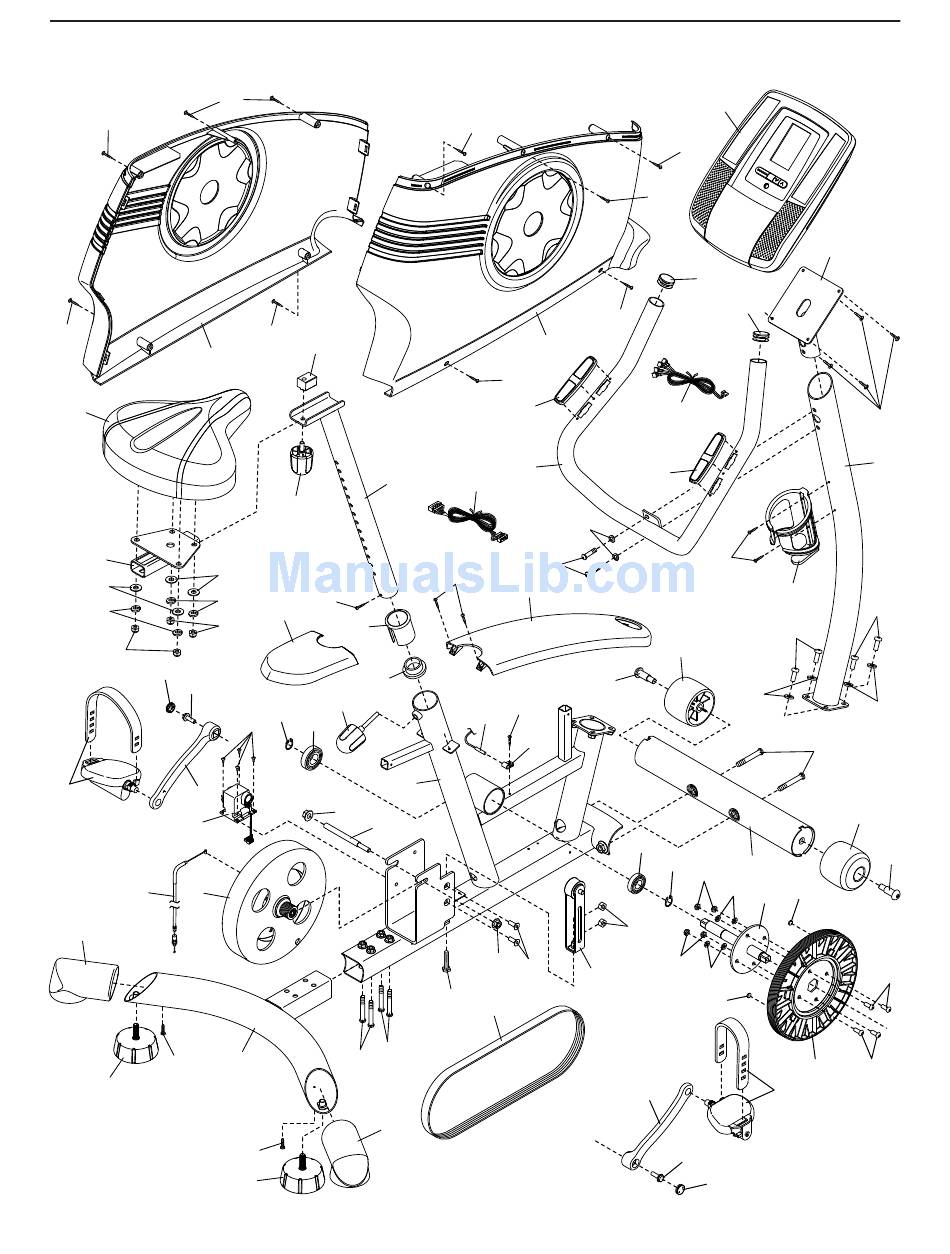 ManualsLib.com