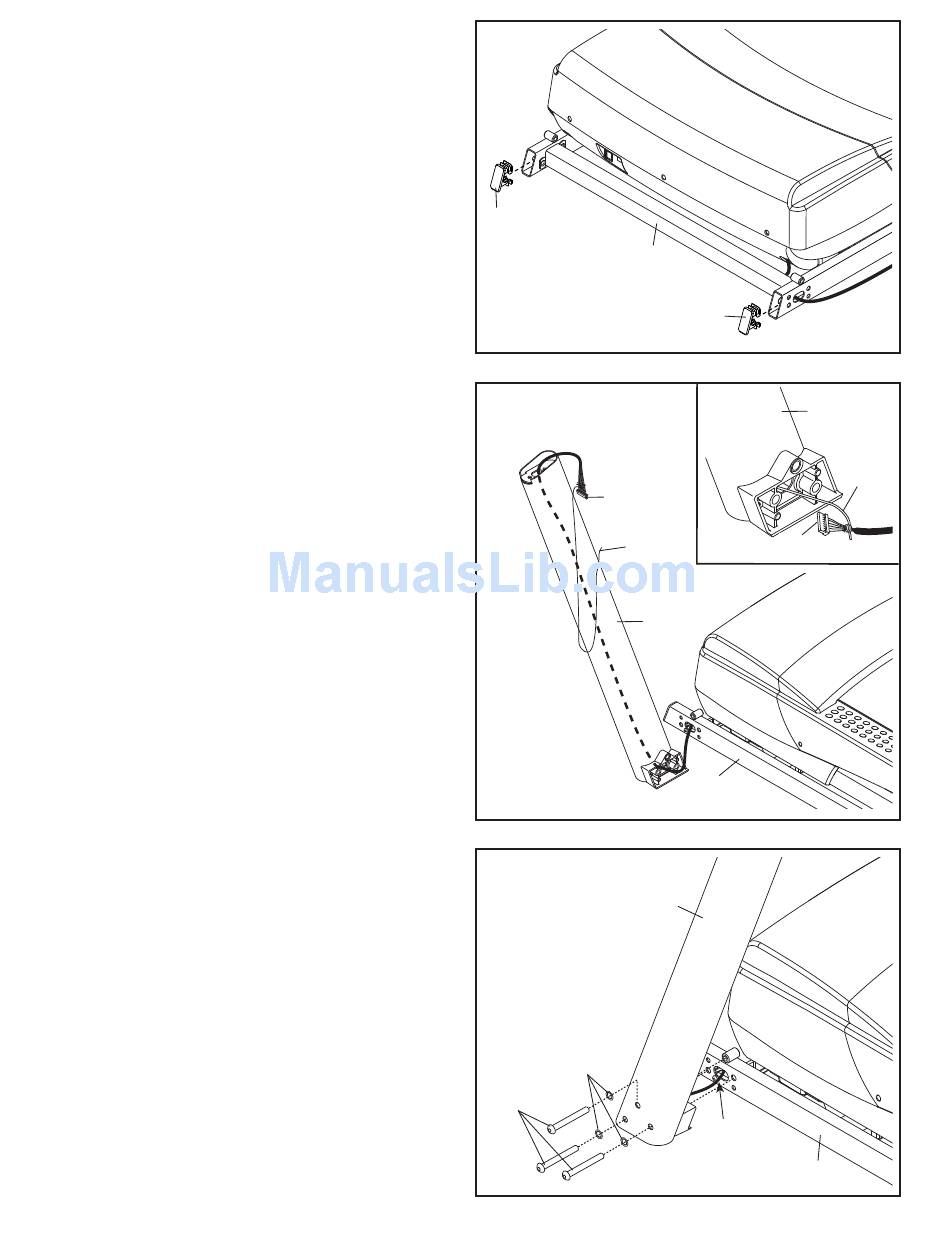 ManualsLib.com