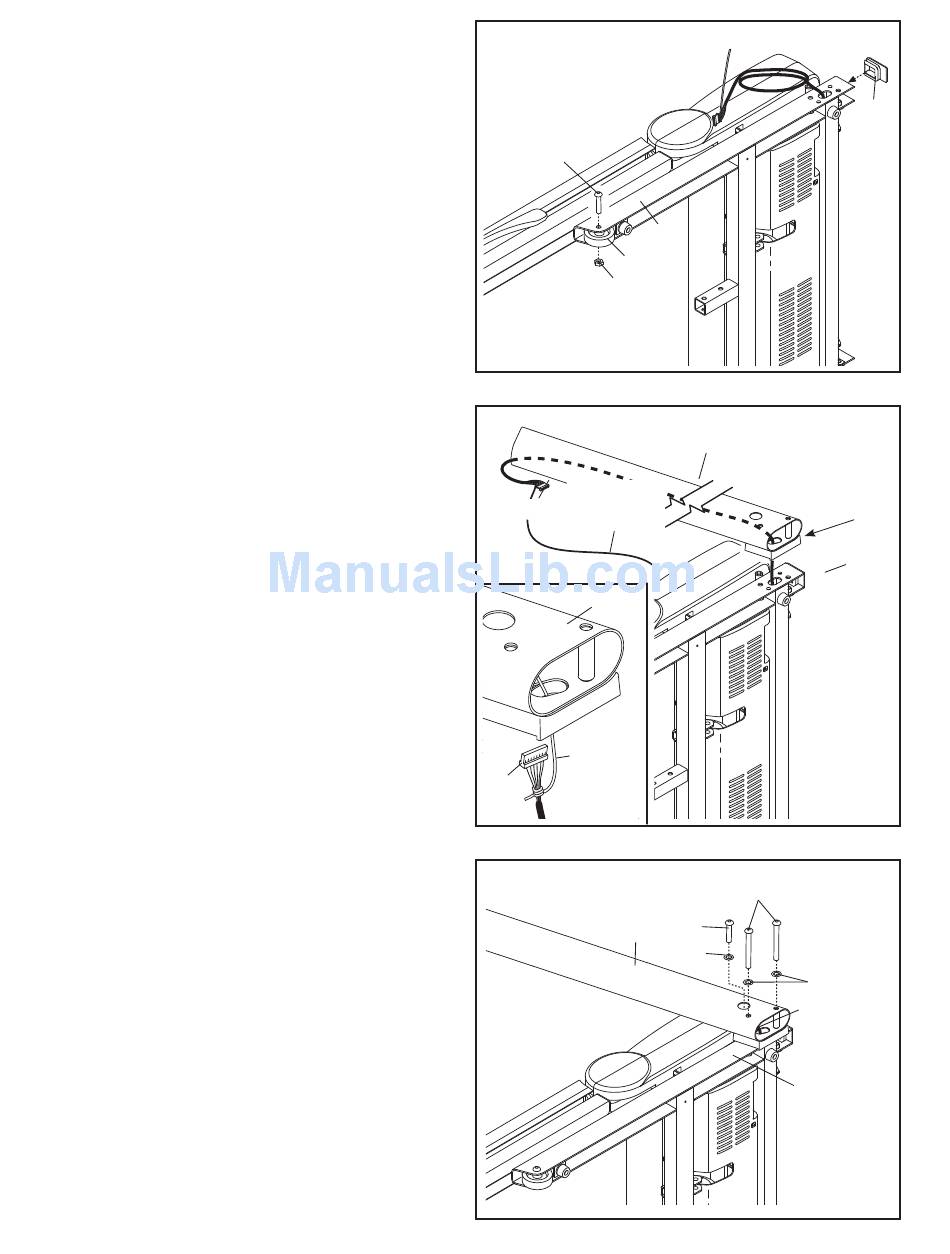 ManualsLib.com