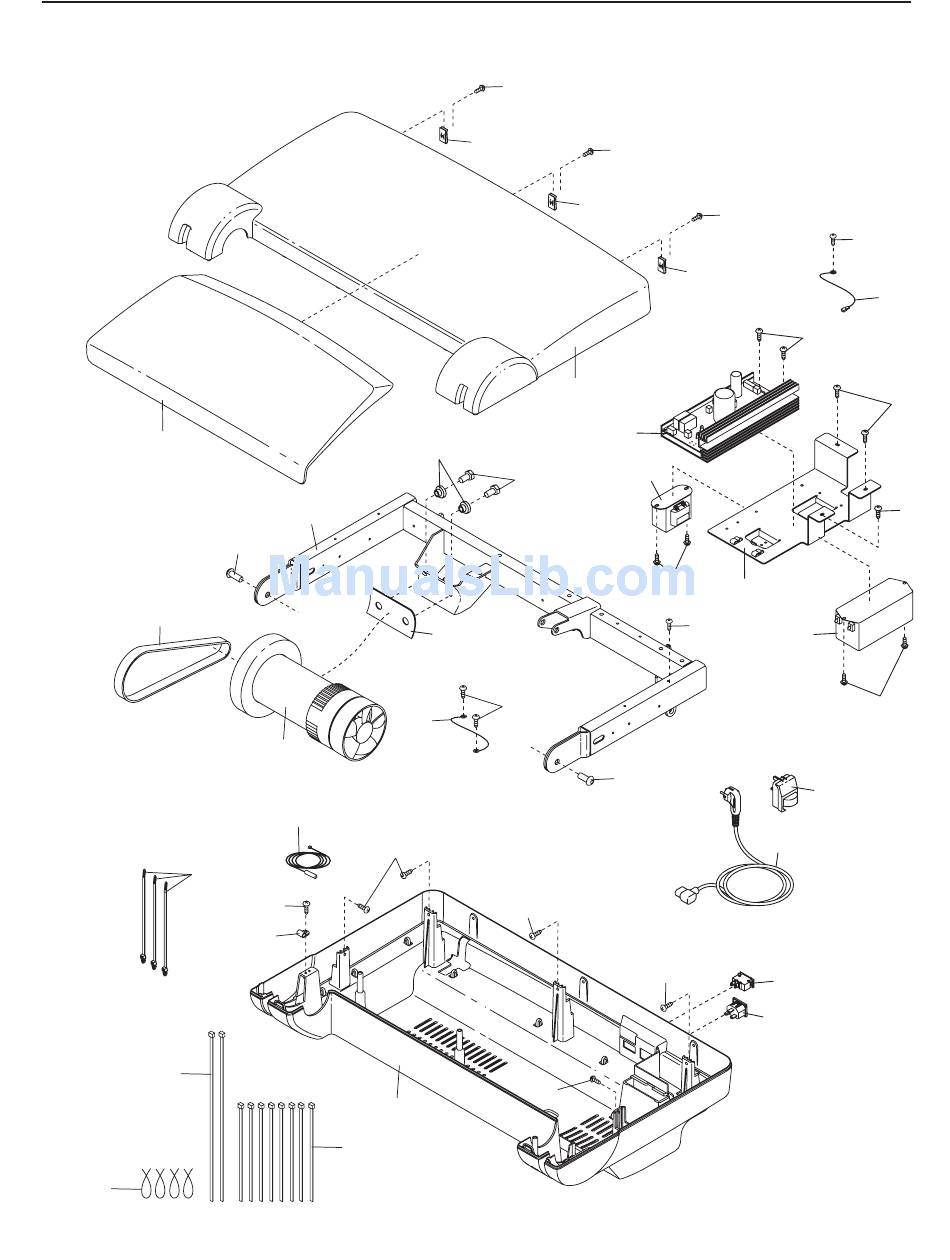 ManualsLib.com