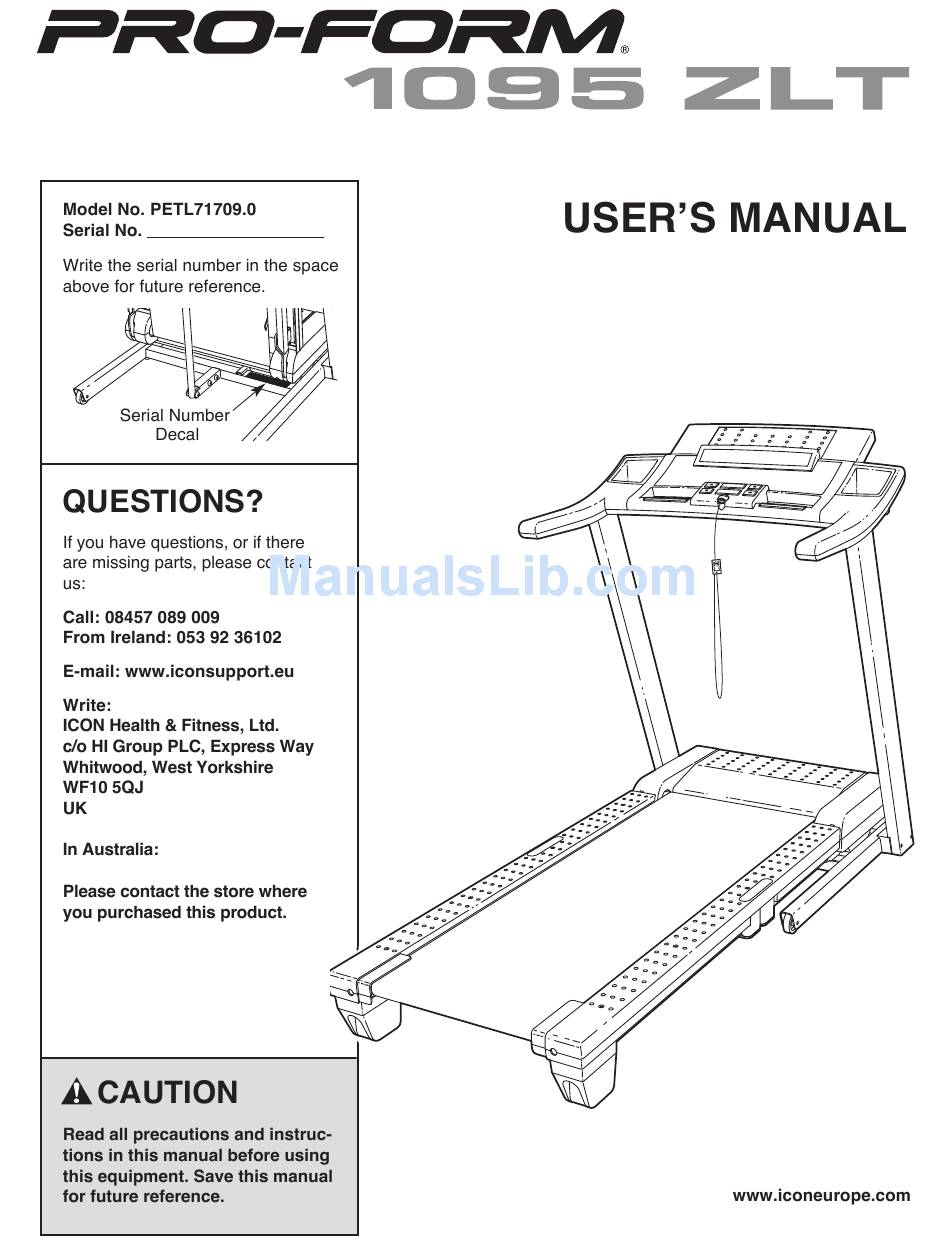 PRO-FORM®
1095 ZLT

Model No. PETL71709.0
Serial No. ___________________

Write the serial number in the space above for future reference.

Serial Number Decal

USER'S MANUAL

QUESTIONS?

If you have questions, or if there are missing parts, please contact us:

Call: 08457 089 009
From Ireland: 053 92 36102

E-mail: www.iconsupport.eu

Write:
ICON Health & Fitness, Ltd.
c/o HI Group PLC, Express Way
Whitwood, West Yorkshire
WF10 5QJ
UK

In Australia:

Please contact the store where you purchased this product.

ManualsLib.com

CAUTION

Read all precautions and instructions in this manual before using this equipment. Save this manual for future reference.

www.iconeurope.com