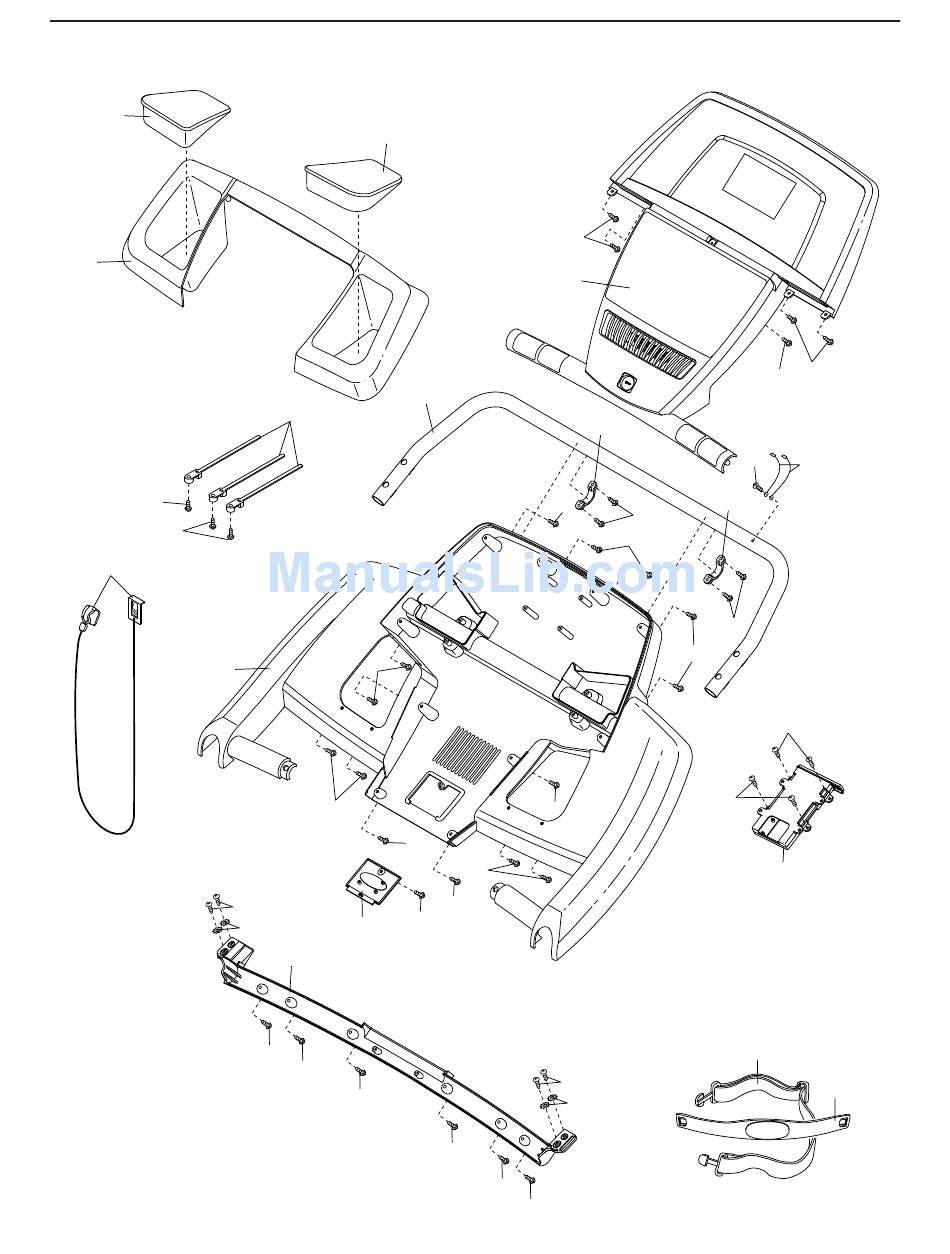 ManualsLib.com