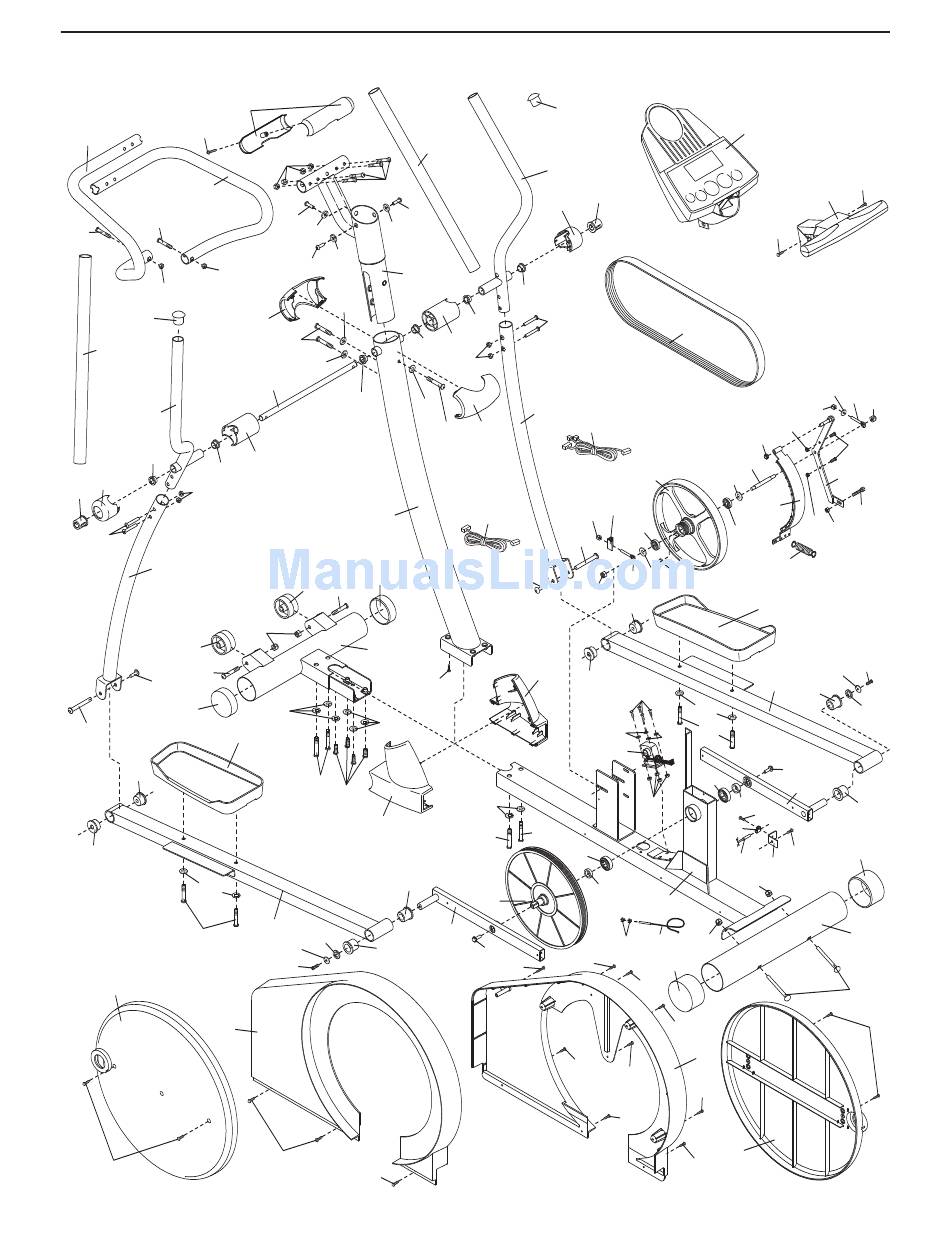 ManualsLib.com