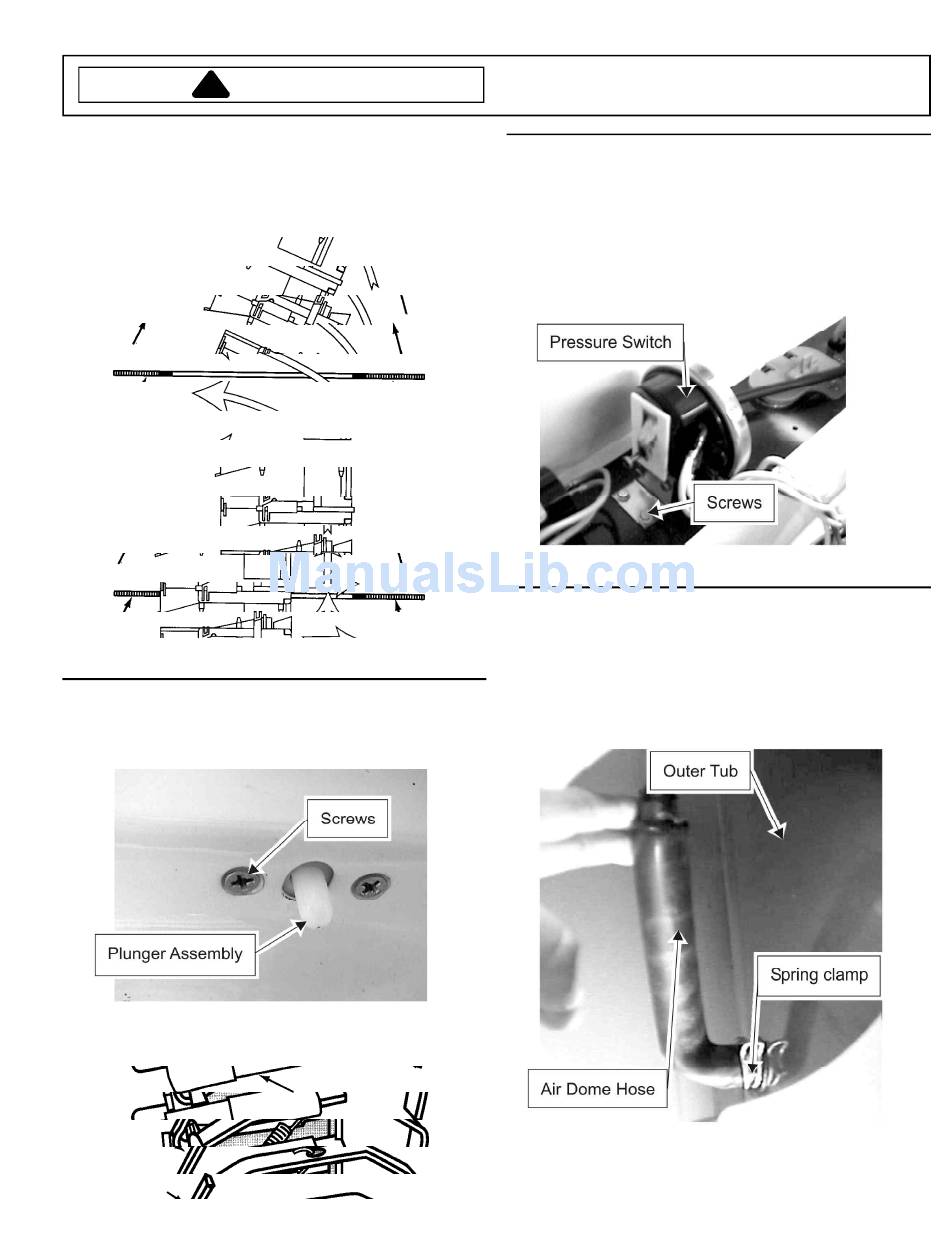 Pressure Switch

Screws

ManualsLib.com

Screws

Plunger Assembly

Outer Tub

Spring clamp

Air Dome Hose